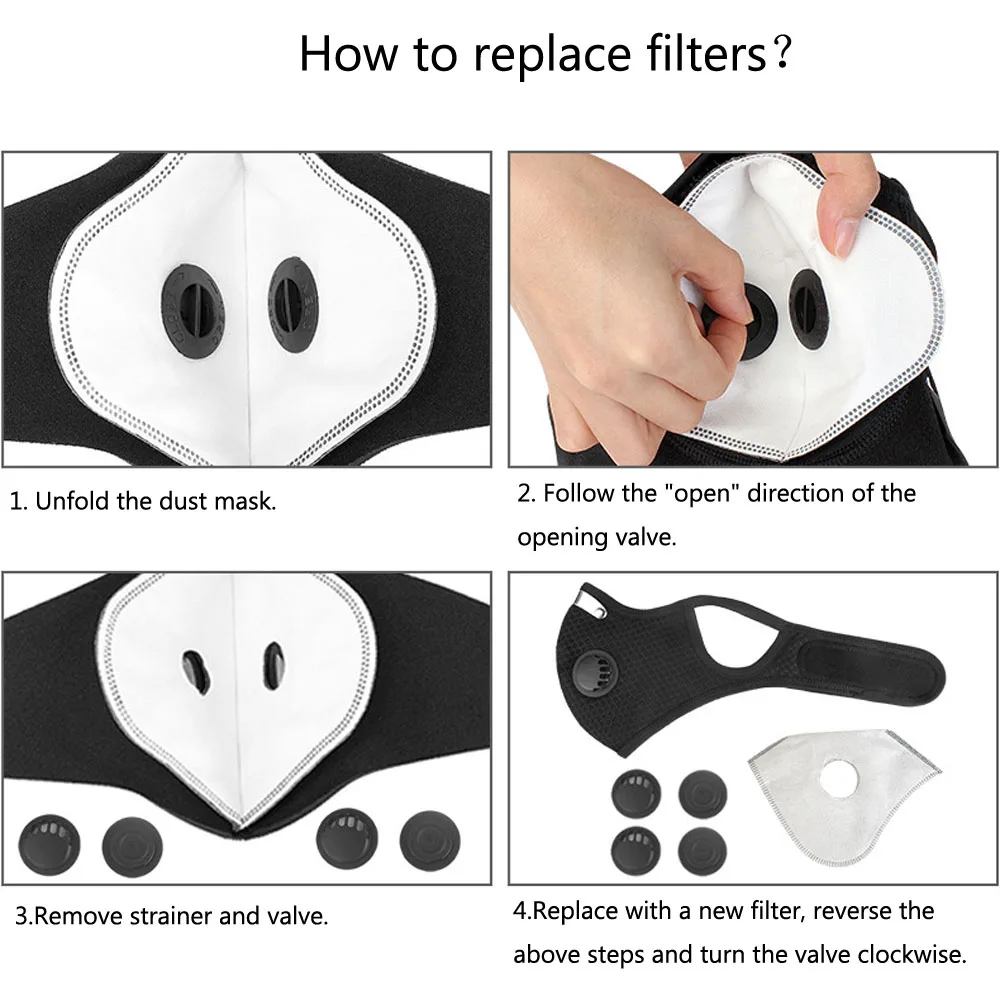 How to replace filters？

1. Unfold the dust mask.

2. Follow the "open" direction of the opening valve.

3.Remove strainer and valve.

4.Replace with a new filter, reverse the above steps and turn the valve clockwise.