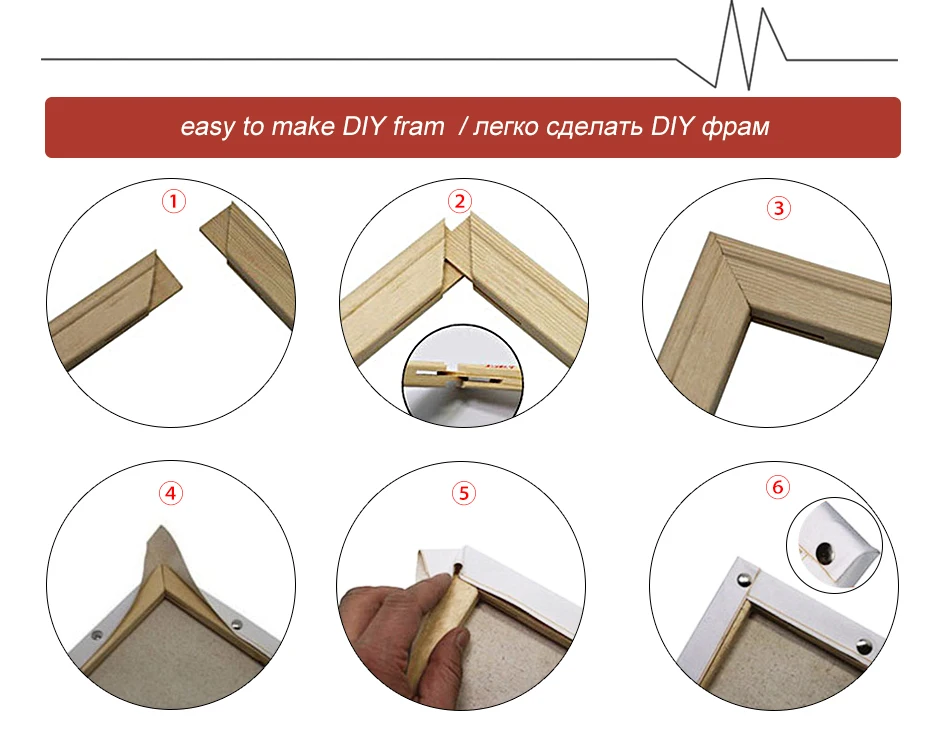 easy to make DIY fram / легко сделать DIY фрам

①

②

③

④

⑤

⑥