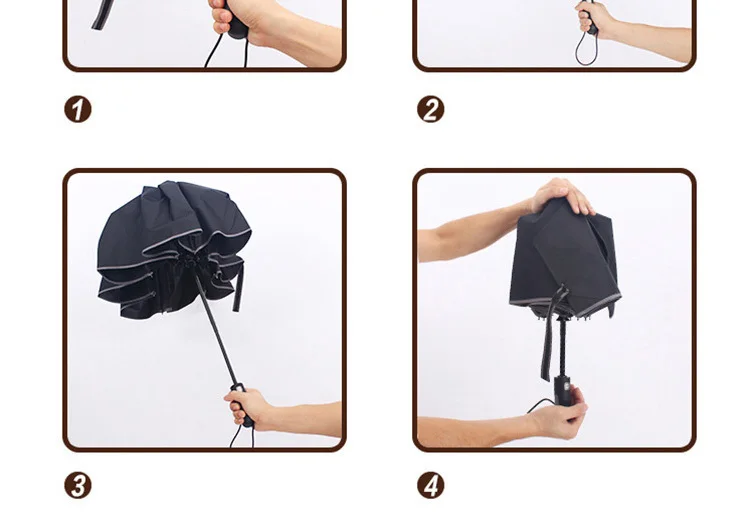 1

2

3

4