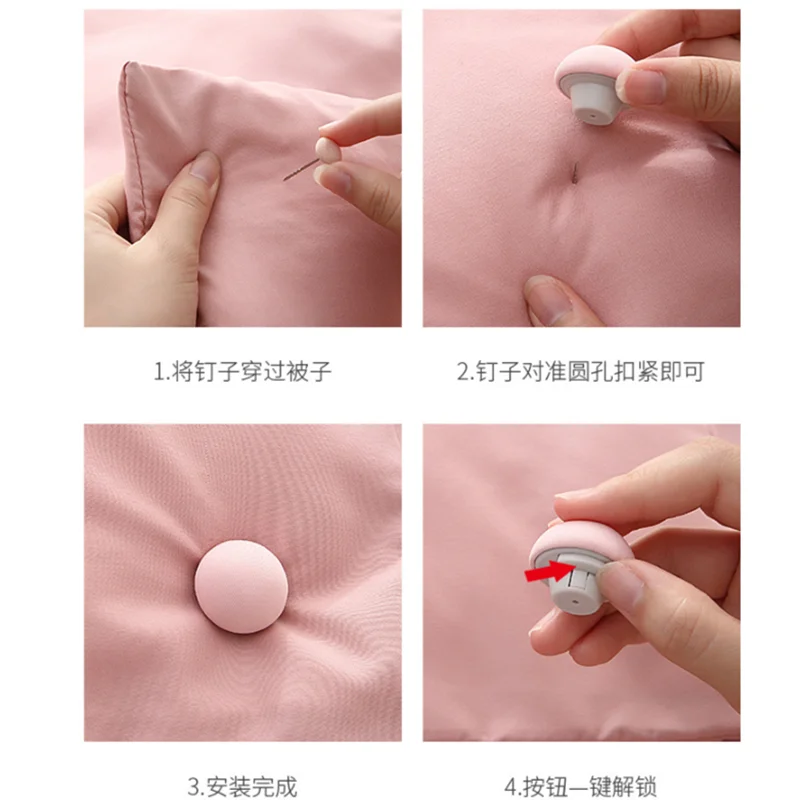 1.将钉子穿过被子

2.钉子对准圆孔扣紧即可

3.安装完成

4.按钮一键解锁