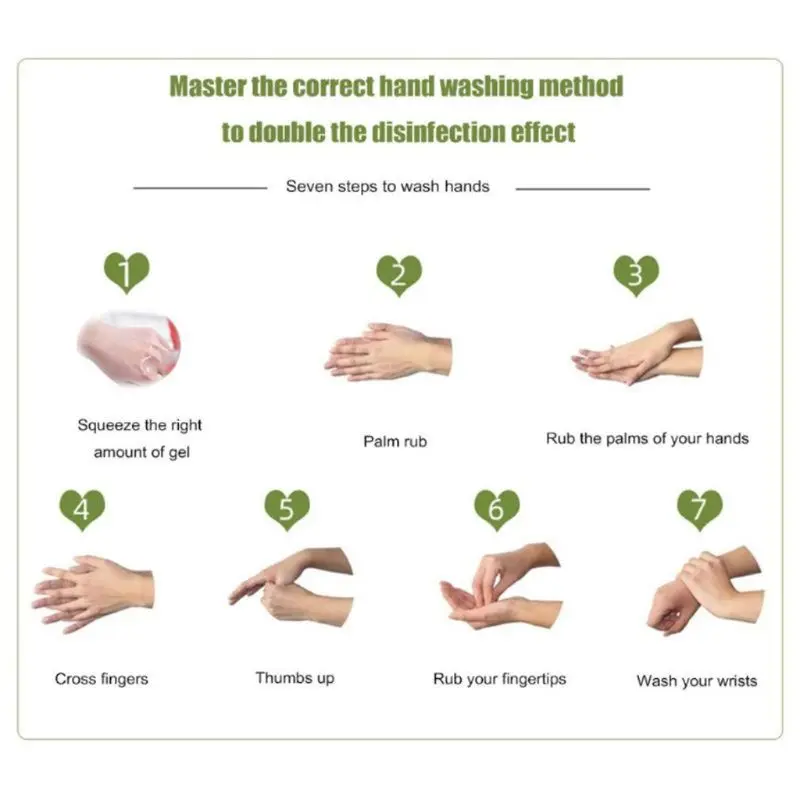 Master the correct hand washing method
to double the disinfection effect

Seven steps to wash hands

1
Squeeze the right amount of gel

2
Palm rub

3
Rub the palms of your hands

4
Cross fingers

5
Thumbs up

6
Rub your fingertips

7
Wash your wrists