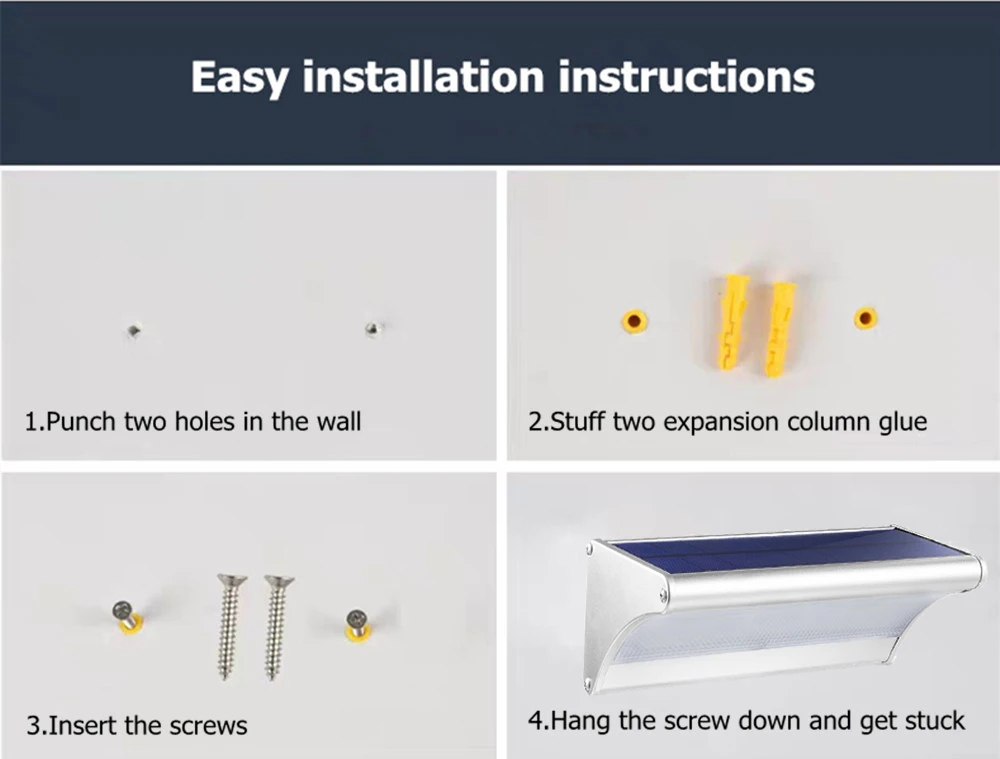 Easy installation instructions

1.Punch two holes in the wall

2.Stuff two expansion column glue

3.Insert the screws

4.Hang the screw down and get stuck