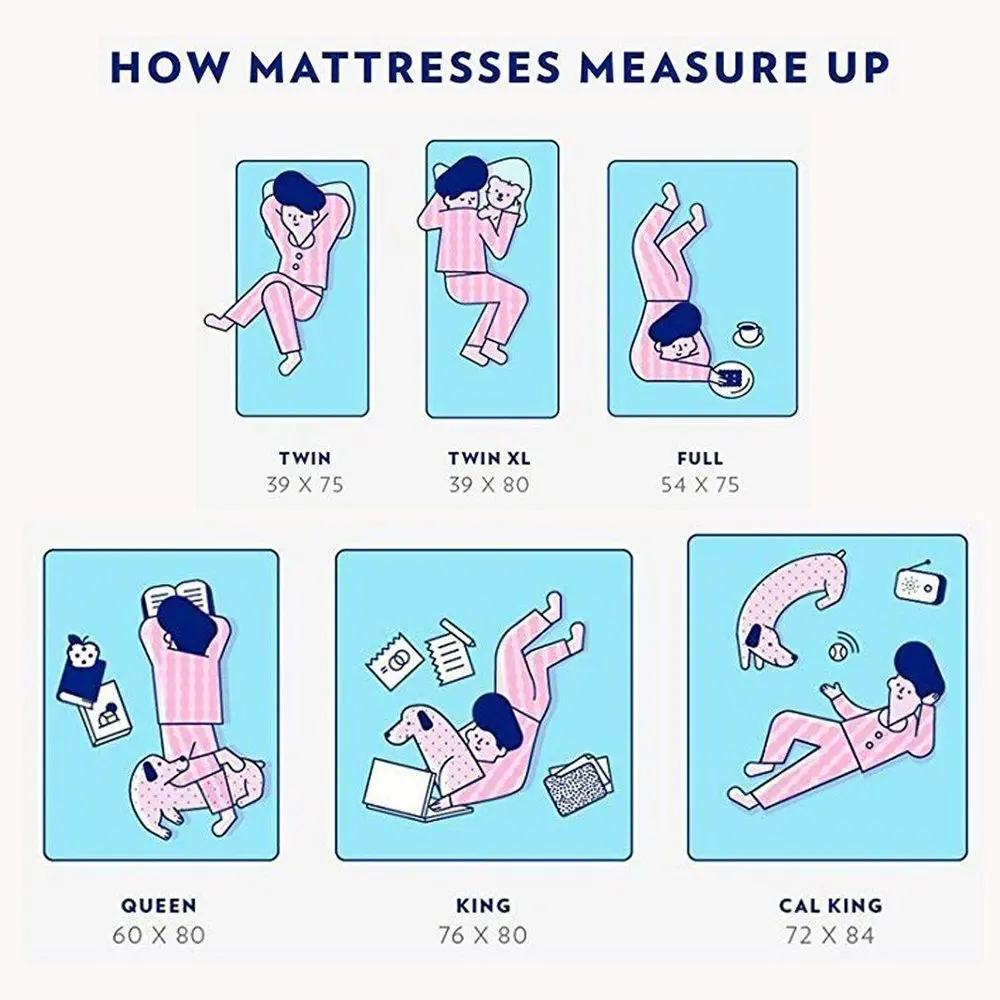 HOW MATTRESSES MEASURE UP

TWIN
39 X 75

TWIN XL
39 X 80

FULL
54 X 75

QUEEN
60 X 80

KING
76 X 80

CAL KING
72 X 84