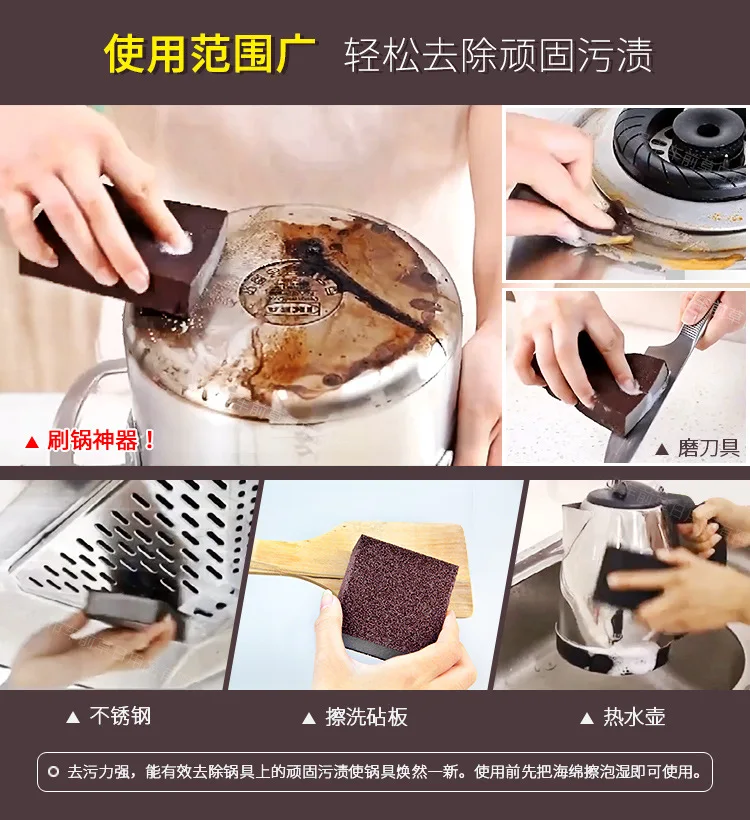 使用范围广 轻松去除顽固污渍

▲ 刷锅神器！

▲ 磨刀具

▲ 不锈钢

▲ 擦洗砧板

▲ 热水壶

去污力强，能有效去除锅具上的顽固污渍使锅具焕然一新。使用前先把海绵擦泡湿即可使用。