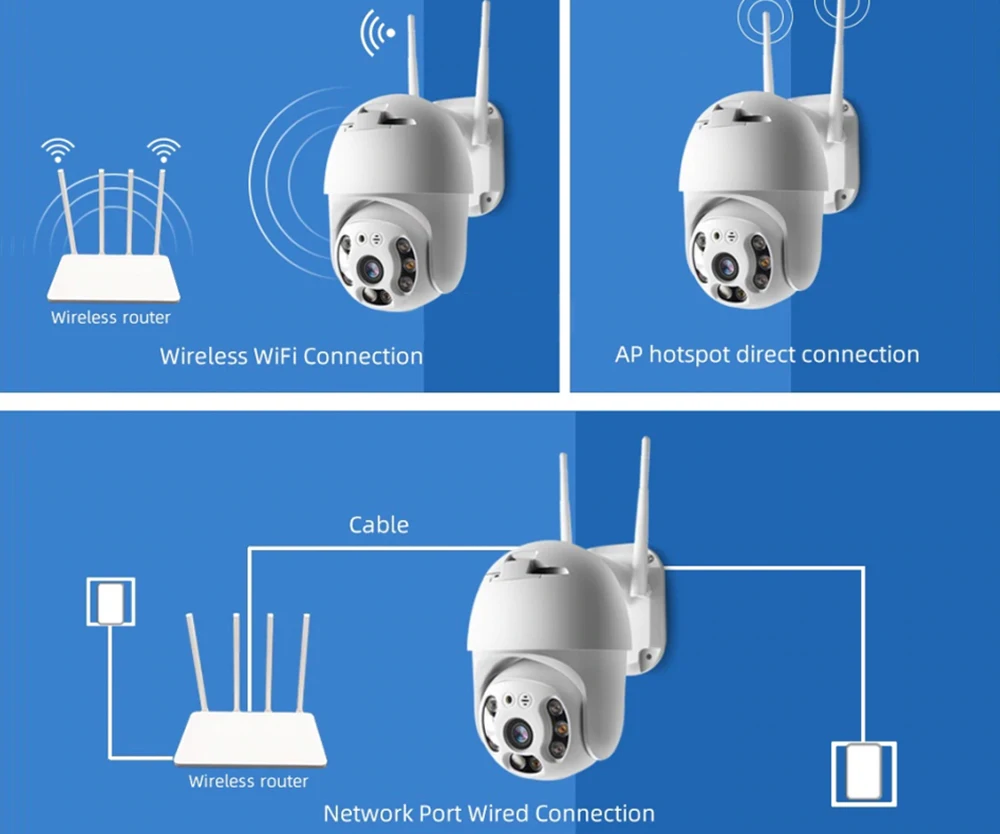 Wireless router

Wireless WiFi Connection

AP hotspot direct connection

Cable

Wireless router

Network Port Wired Connection