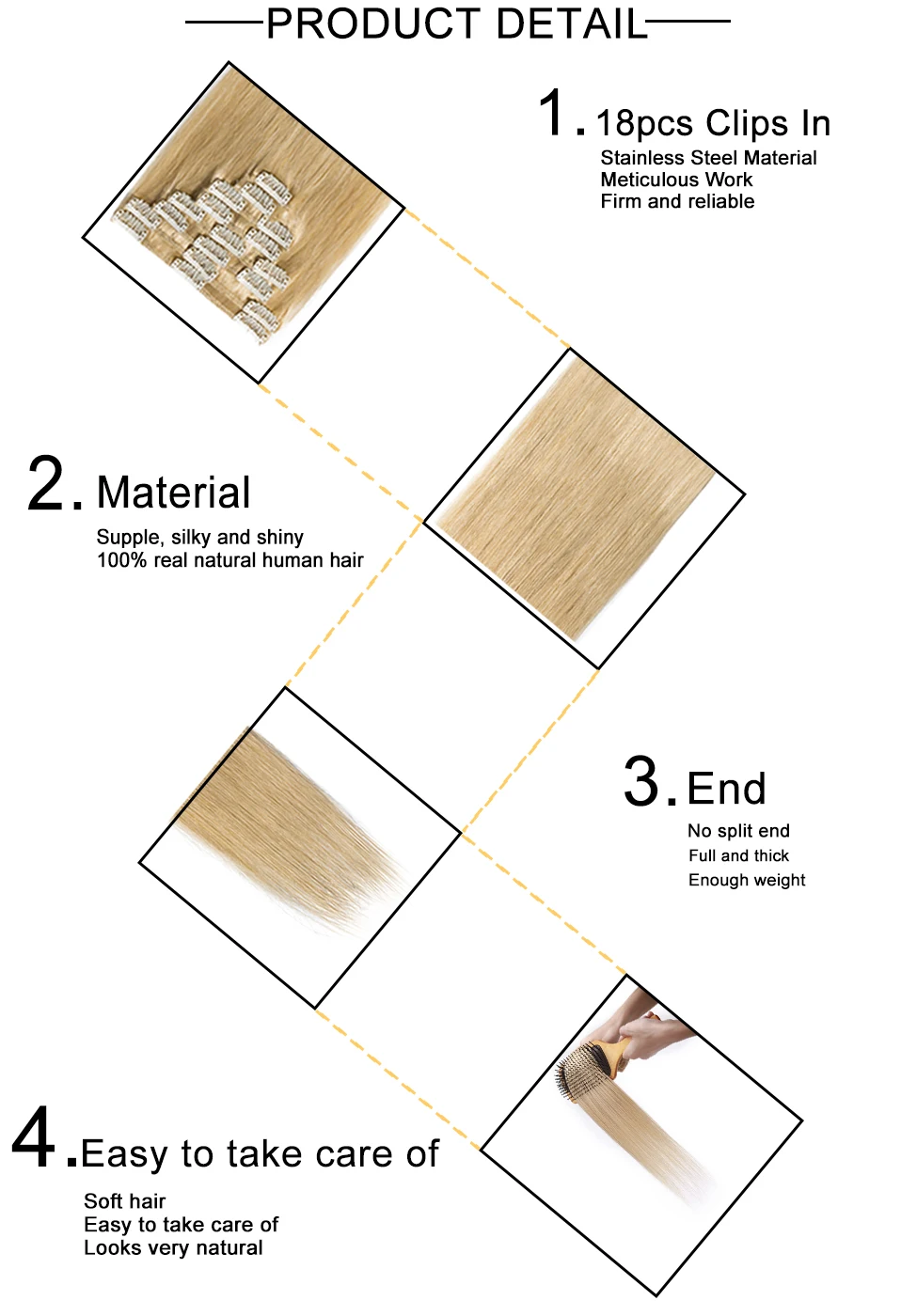 PRODUCT DETAIL

1. 18pcs Clips In
Stainless Steel Material
Meticulous Work
Firm and reliable

2. Material
Supple, silky and shiny
100% real natural human hair

3. End
No split end
Full and thick
Enough weight

4. Easy to take care of
Soft hair
Easy to take care of
Looks very natural