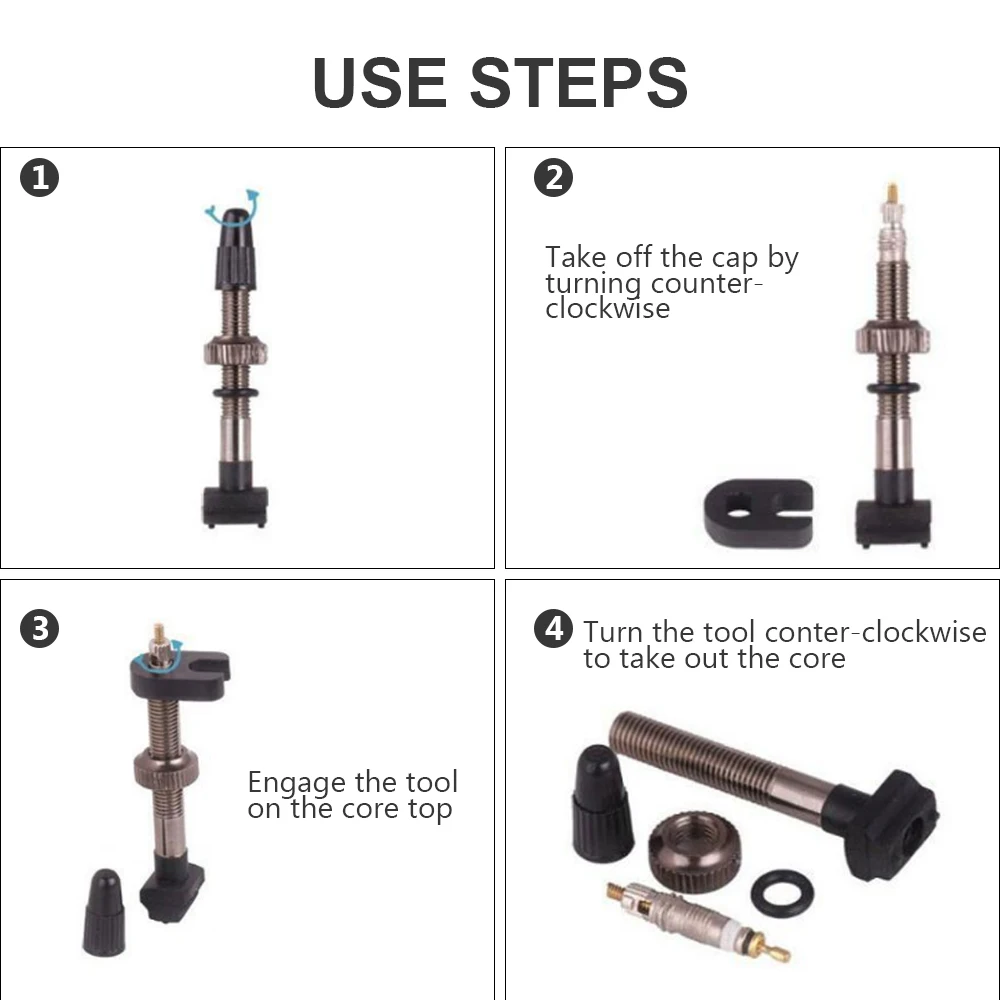 USE STEPS

1

2

Take off the cap by turning counter-clockwise

3

Engage the tool on the core top

4 Turn the tool conter-clockwise to take out the core