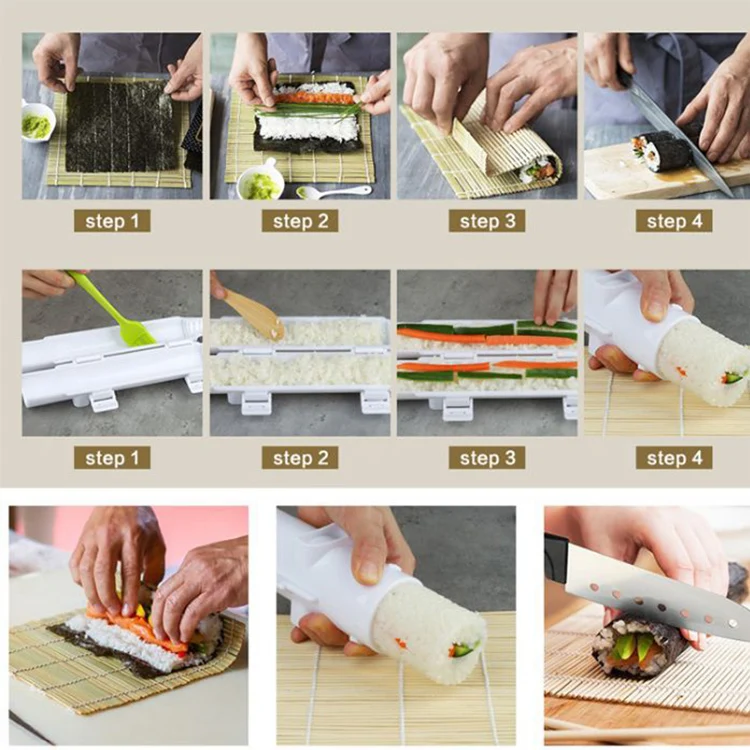 step 1
step 2
step 3
step 4

step 1
step 2
step 3
step 4