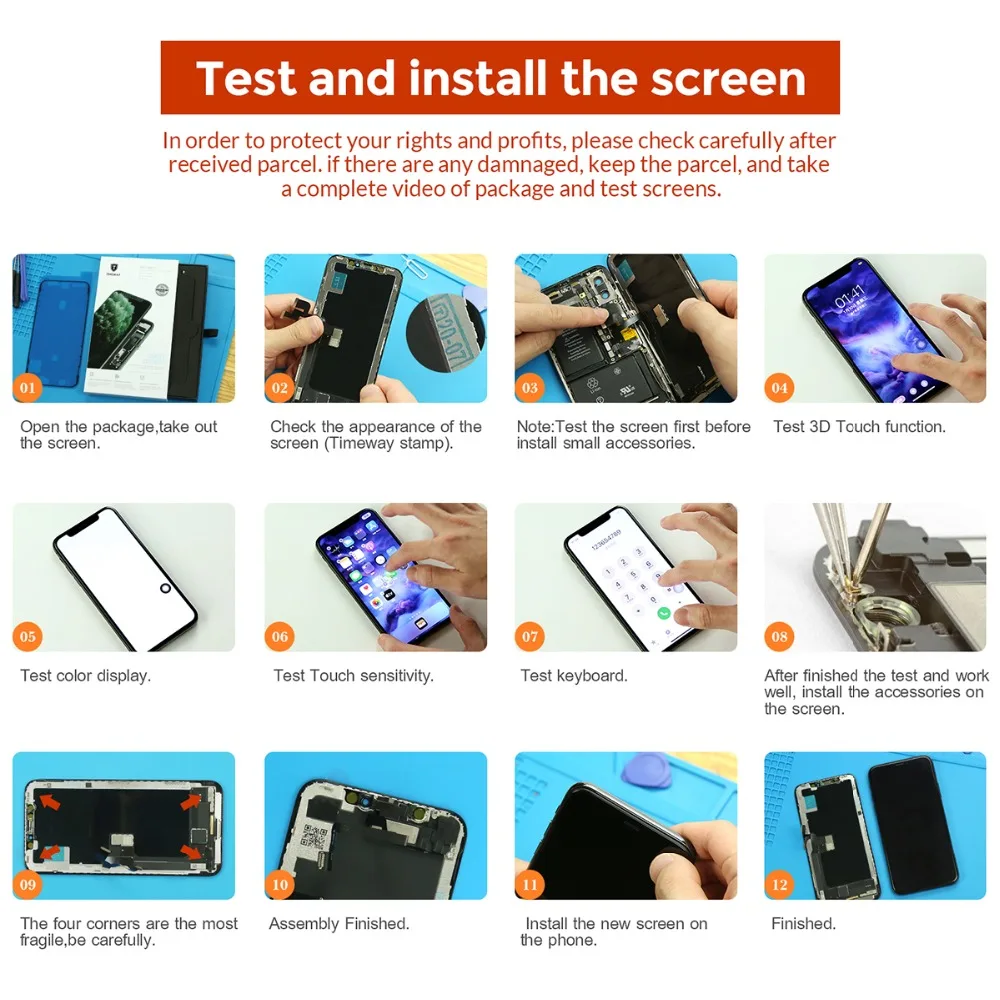 Test and install the screen

In order to protect your rights and profits, please check carefully after received parcel. if there are any damnaged, keep the parcel, and take a complete video of package and test screens.

01
Open the package,take out the screen.

02
Check the appearance of the screen (Timeway stamp).

03
Note:Test the screen first before install small accessories.

04
Test 3D Touch function.

05
Test color display.

06
Test Touch sensitivity.

07
Test keyboard.

08
After finished the test and work well, install the accessories on the screen.

09
The four corners are the most fragile,be carefully.

10
Assembly Finished.

11
Install the new screen on the phone.

12
Finished.