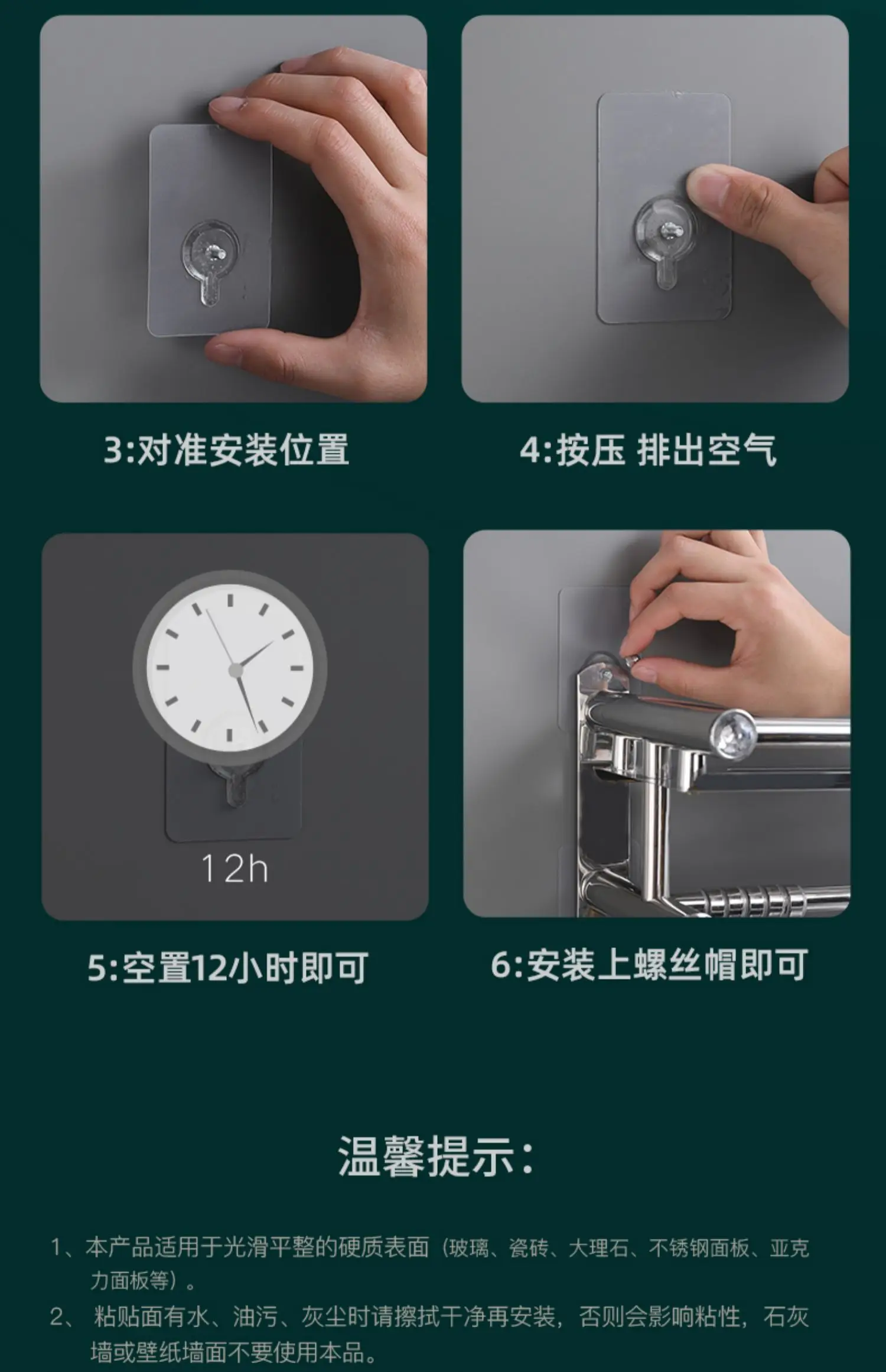 3:对准安装位置

4:按压 排出空气

12h

5:空置12小时即可

6:安装上螺丝帽即可

温馨提示:

1、本产品适用于光滑平整的硬质表面（玻璃、瓷砖、大理石、不锈钢面板、亚克力面板等）。

2、 粘贴面有水、油污、灰尘时请擦拭干净再安装，否则会影响粘性，石灰墙或壁纸墙面不要使用本品。