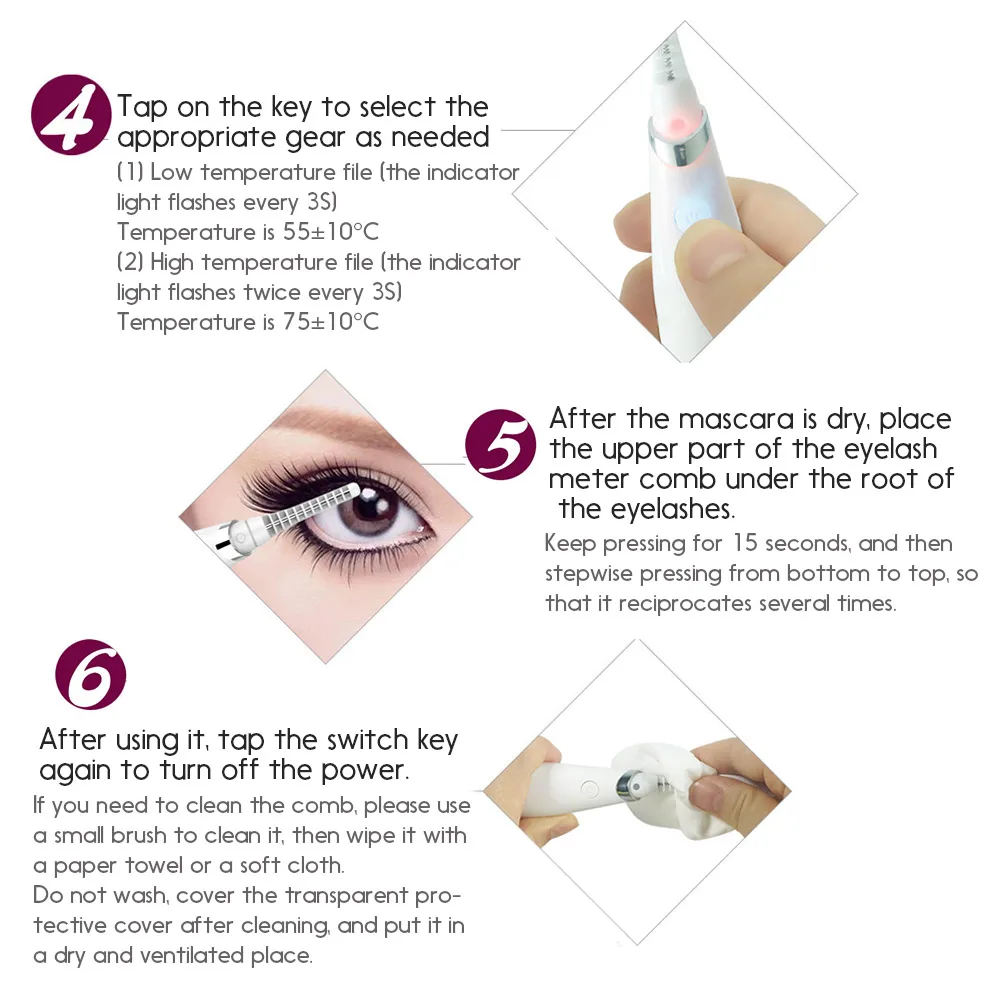 4

Tap on the key to select the appropriate gear as needed

(1) Low temperature file (the indicator light flashes every 3S)
Temperature is 55±10°C
(2) High temperature file (the indicator light flashes twice every 3S)
Temperature is 75±10°C

5

After the mascara is dry, place the upper part of the eyelash meter comb under the root of the eyelashes.

Keep pressing for 15 seconds, and then stepwise pressing from bottom to top, so that it reciprocates several times.

6

After using it, tap the switch key again to turn off the power.

If you need to clean the comb, please use a small brush to clean it, then wipe it with a paper towel or a soft cloth.
Do not wash, cover the transparent protective cover after cleaning, and put it in a dry and ventilated place.