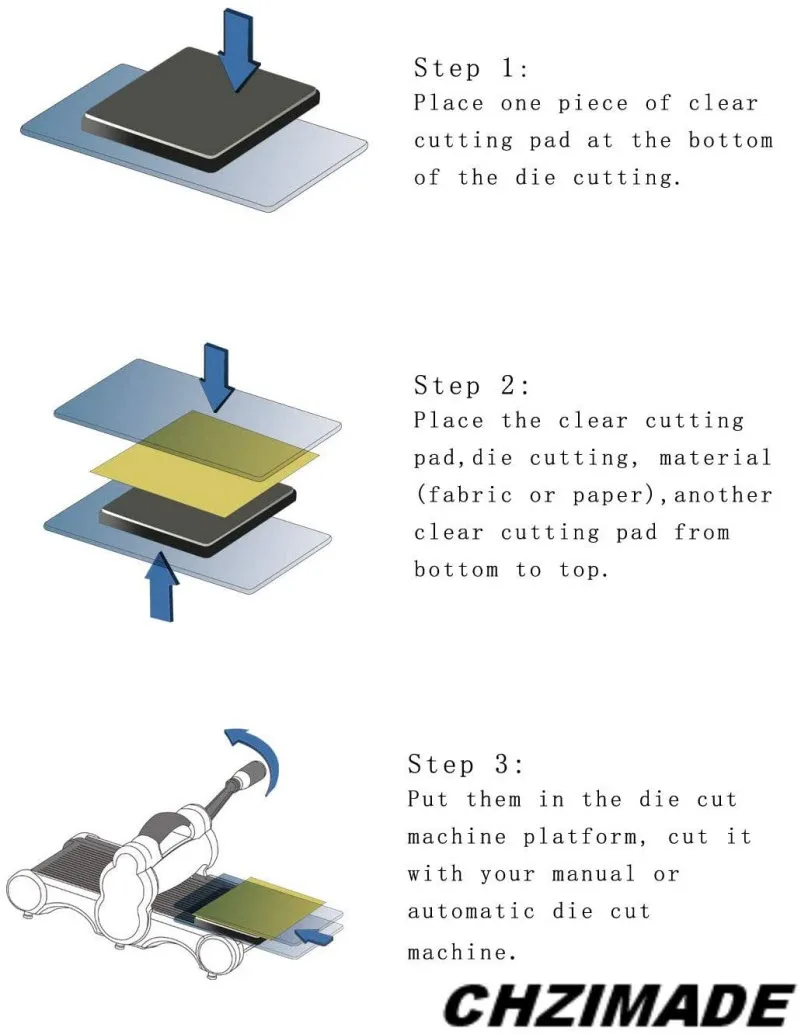 Step 1:
Place one piece of clear cutting pad at the bottom of the die cutting.

Step 2:
Place the clear cutting pad,die cutting, material (fabric or paper),another clear cutting pad from bottom to top.

Step 3:
Put them in the die cut machine platform, cut it with your manual or automatic die cut machine.

CHZIMADE