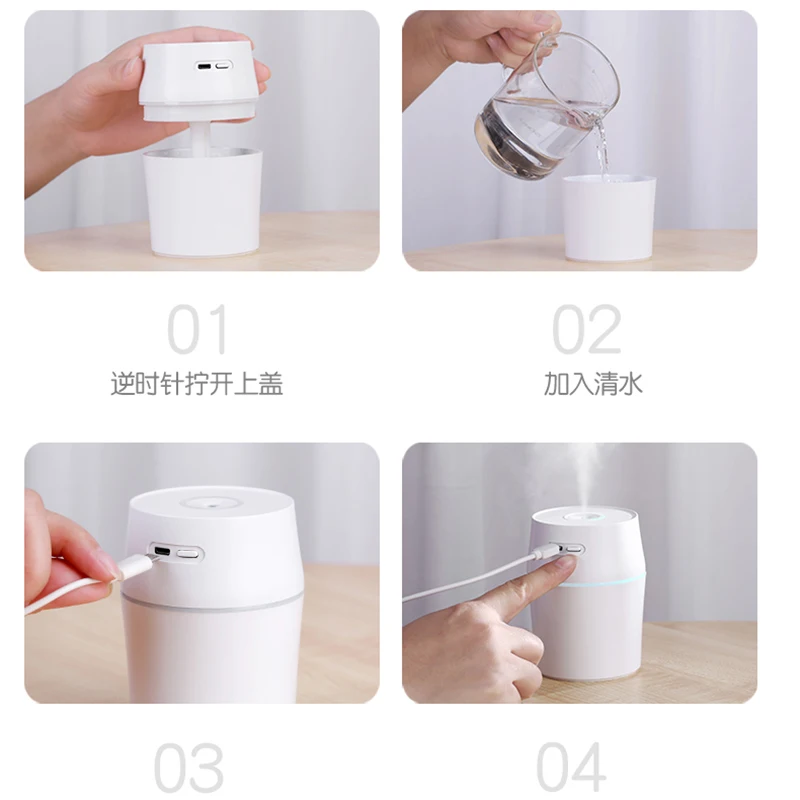 01
逆时针拧开上盖

02
加入清水

03

04