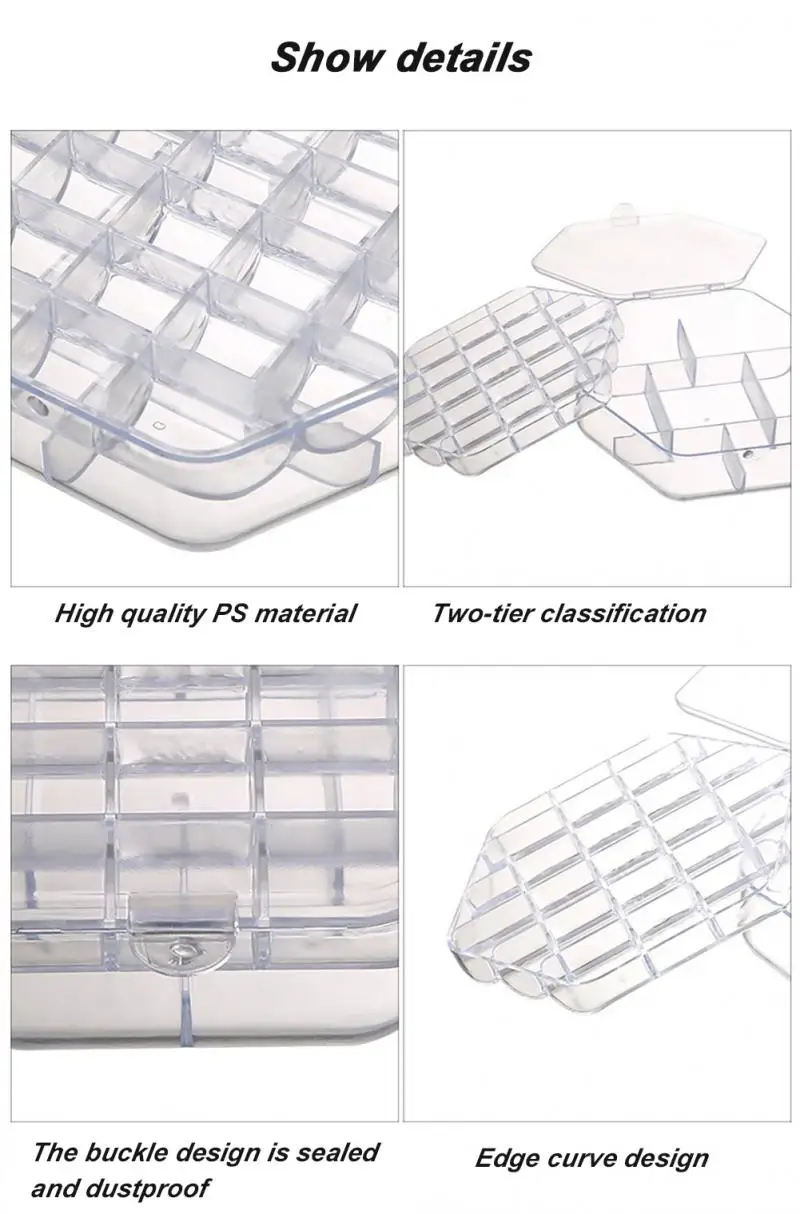 Show details

High quality PS material

Two-tier classification

The buckle design is sealed and dustproof

Edge curve design