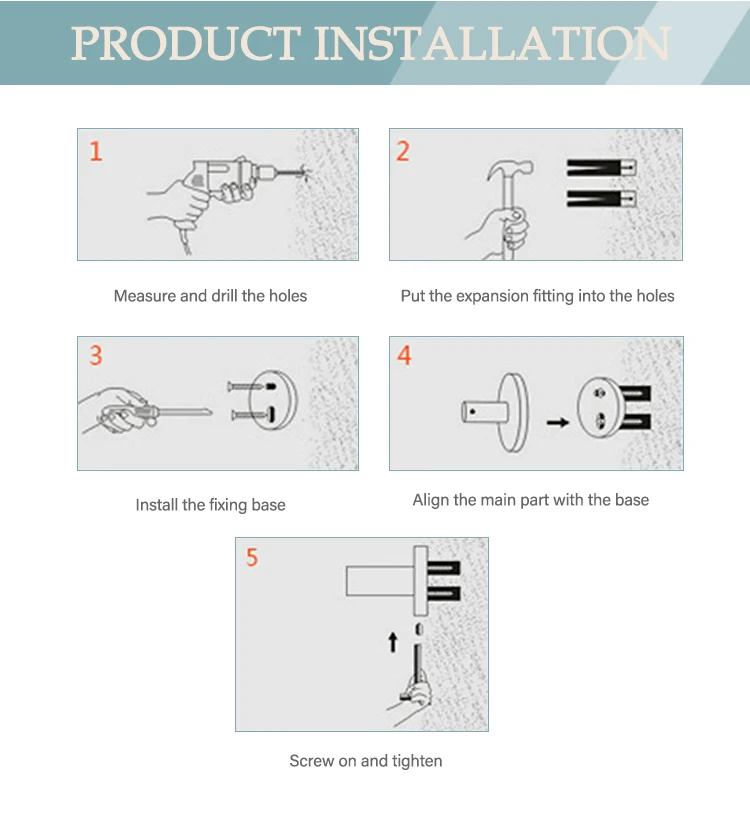 PRODUCT INSTALLATION

1

Measure and drill the holes

2

Put the expansion fitting into the holes

3

Install the fixing base

4

Align the main part with the base

5

Screw on and tighten