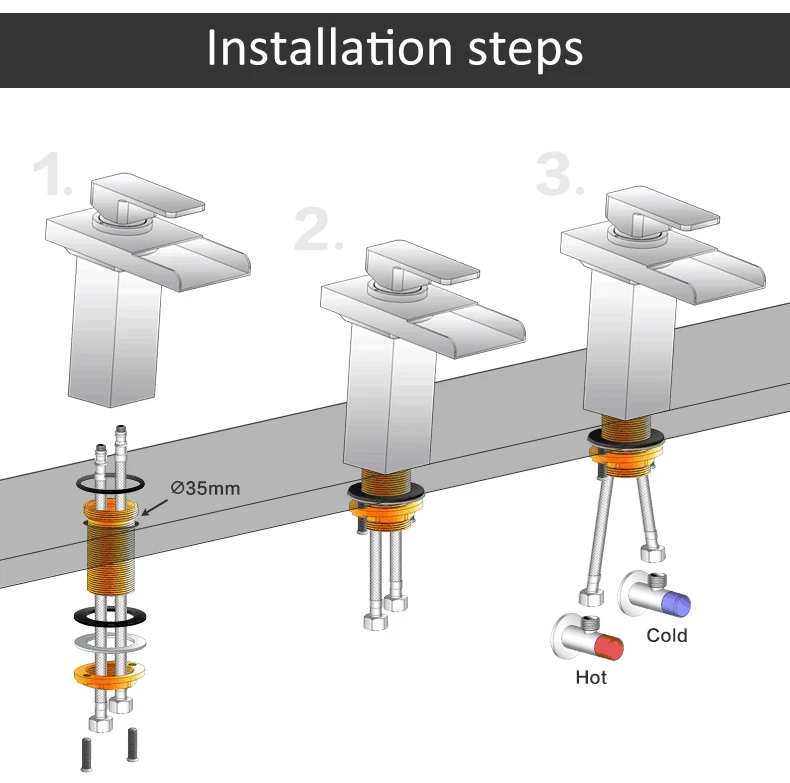 Installation steps

1.

2.

3.

Ø35mm

Cold

Hot