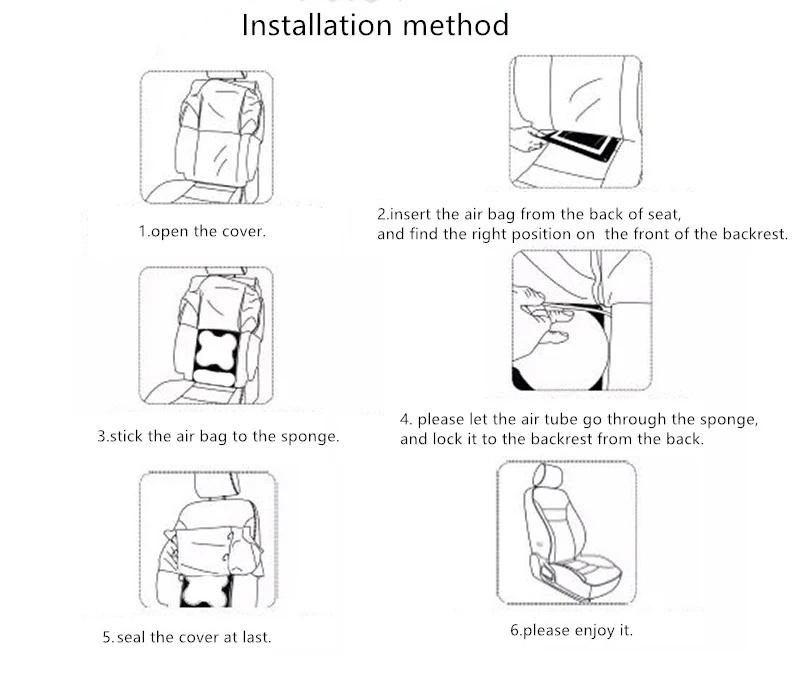 Installation method

1.open the cover.

2.insert the air bag from the back of seat, and find the right position on the front of the backrest.

3.stick the air bag to the sponge.

4. please let the air tube go through the sponge, and lock it to the backrest from the back.

5.seal the cover at last.

6.please enjoy it.