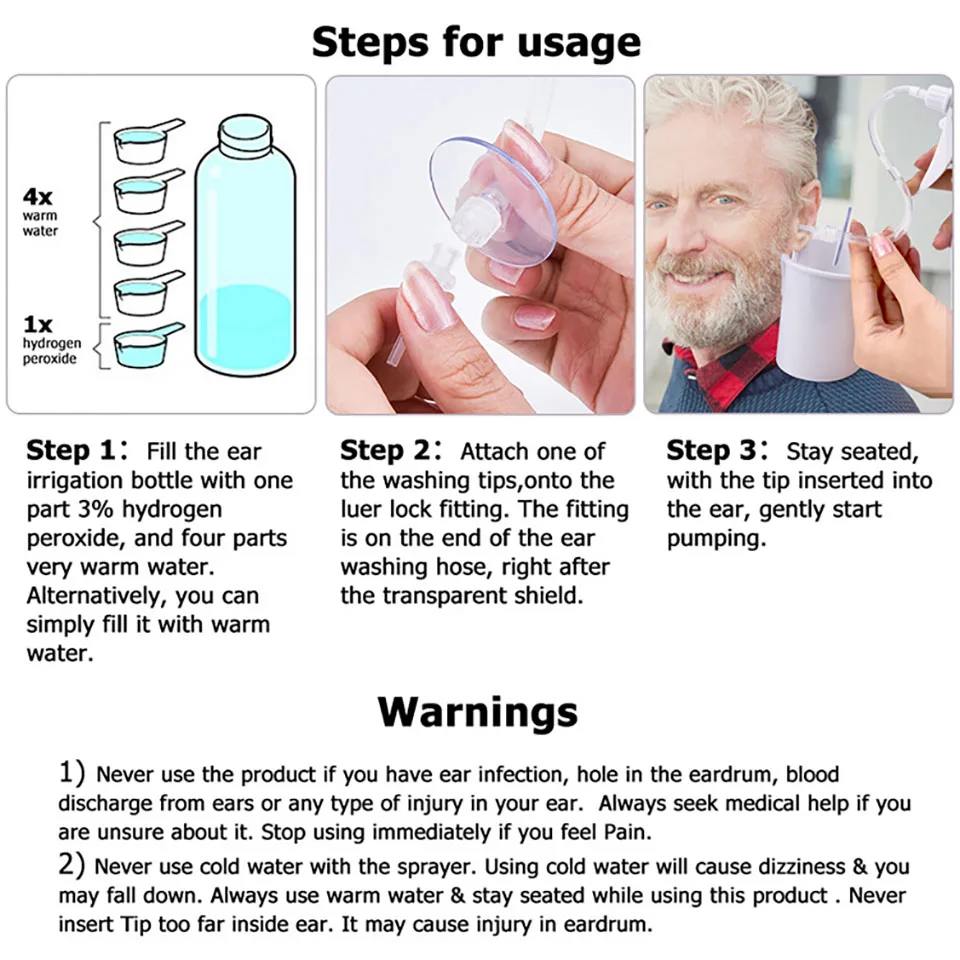 Steps for usage

4x
warm
water

1x
hydrogen
peroxide

Step 1： Fill the ear irrigation bottle with one part 3% hydrogen peroxide, and four parts very warm water. Alternatively, you can simply fill it with warm water.

Step 2： Attach one of the washing tips,onto the luer lock fitting. The fitting is on the end of the ear washing hose, right after the transparent shield.

Step 3： Stay seated, with the tip inserted into the ear, gently start pumping.

Warnings

1) Never use the product if you have ear infection, hole in the eardrum, blood discharge from ears or any type of injury in your ear. Always seek medical help if you are unsure about it. Stop using immediately if you feel Pain.

2) Never use cold water with the sprayer. Using cold water will cause dizziness & you may fall down. Always use warm water & stay seated while using this product . Never insert Tip too far inside ear. It may cause injury in eardrum.