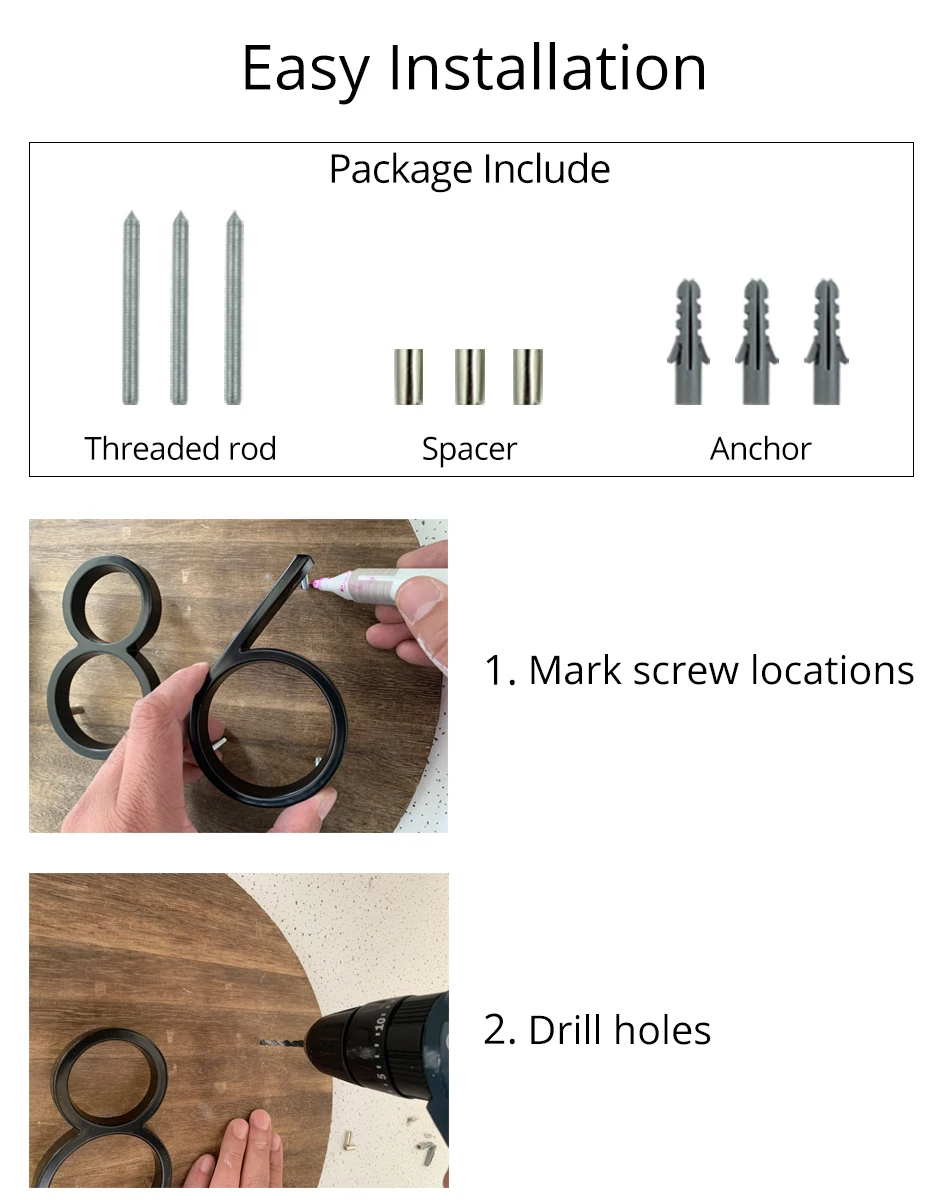 Easy Installation

Package Include

Threaded rod

Spacer

Anchor

1. Mark screw locations

2. Drill holes