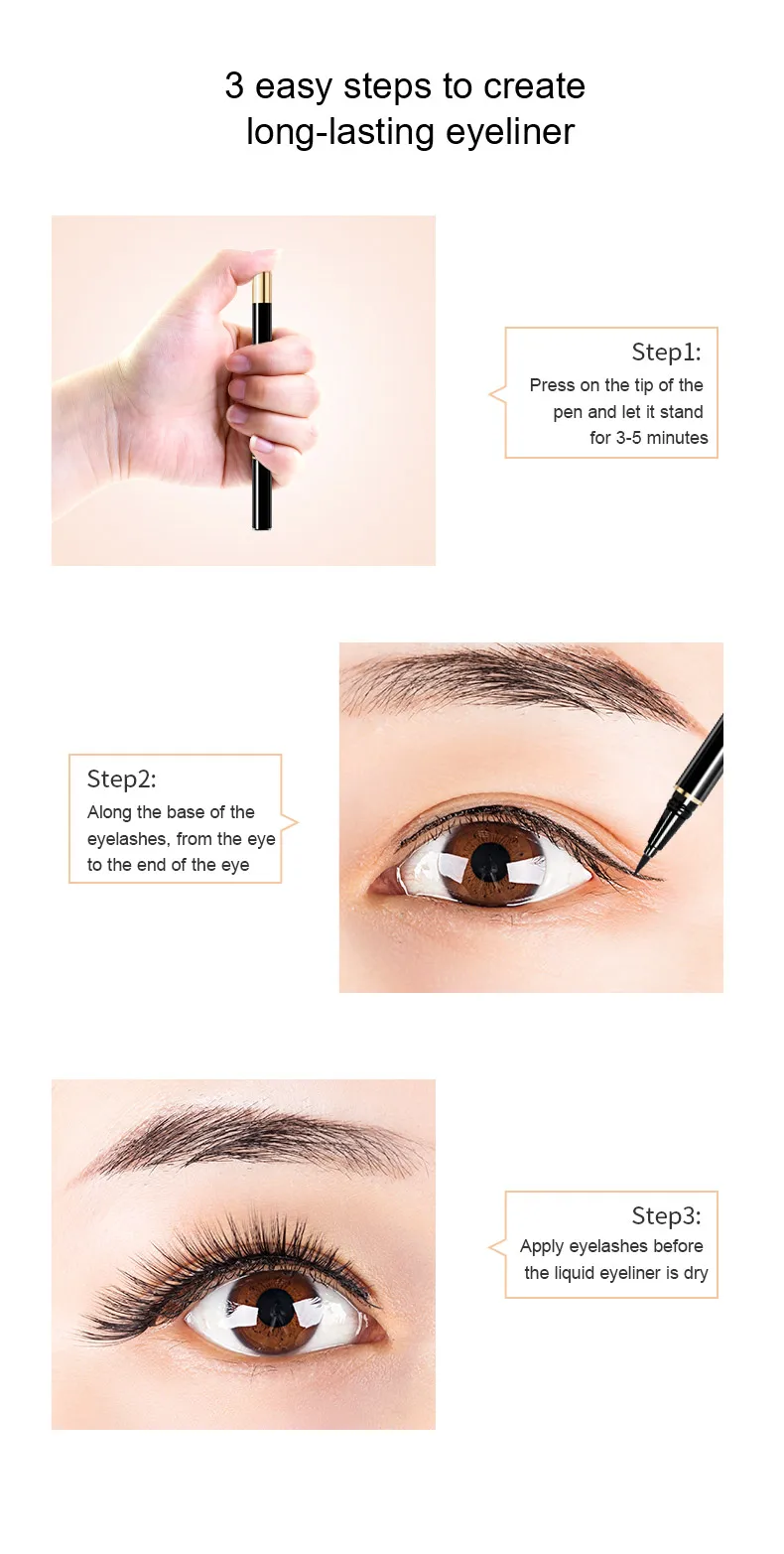 3 easy steps to create long-lasting eyeliner

Step1:
Press on the tip of the pen and let it stand for 3-5 minutes

Step2:
Along the base of the eyelashes, from the eye to the end of the eye

Step3:
Apply eyelashes before the liquid eyeliner is dry