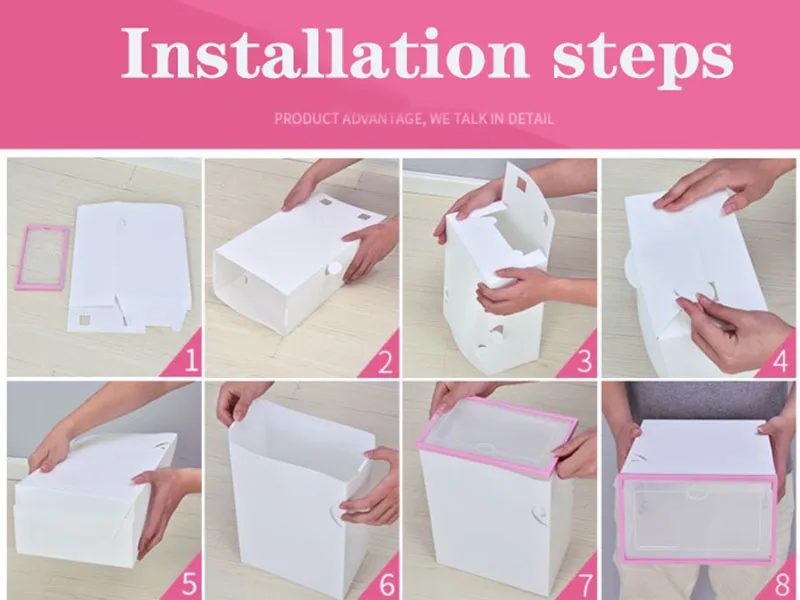 Installation steps

PRODUCT ADVANTAGE, WE TALK IN DETAIL

1

2

3

4

5

6

7

8