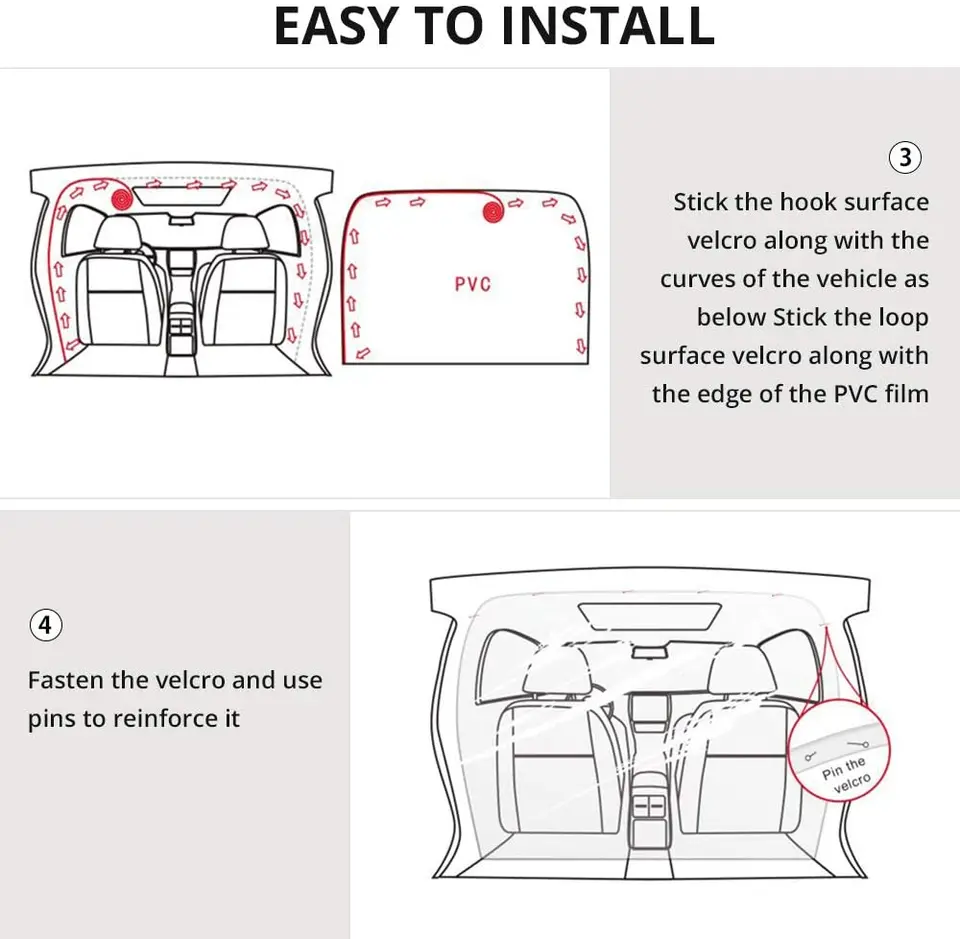 EASY TO INSTALL

PVC

③

Stick the hook surface velcro along with the curves of the vehicle as below Stick the loop surface velcro along with the edge of the PVC film

④

Fasten the velcro and use pins to reinforce it

Pin the velcro