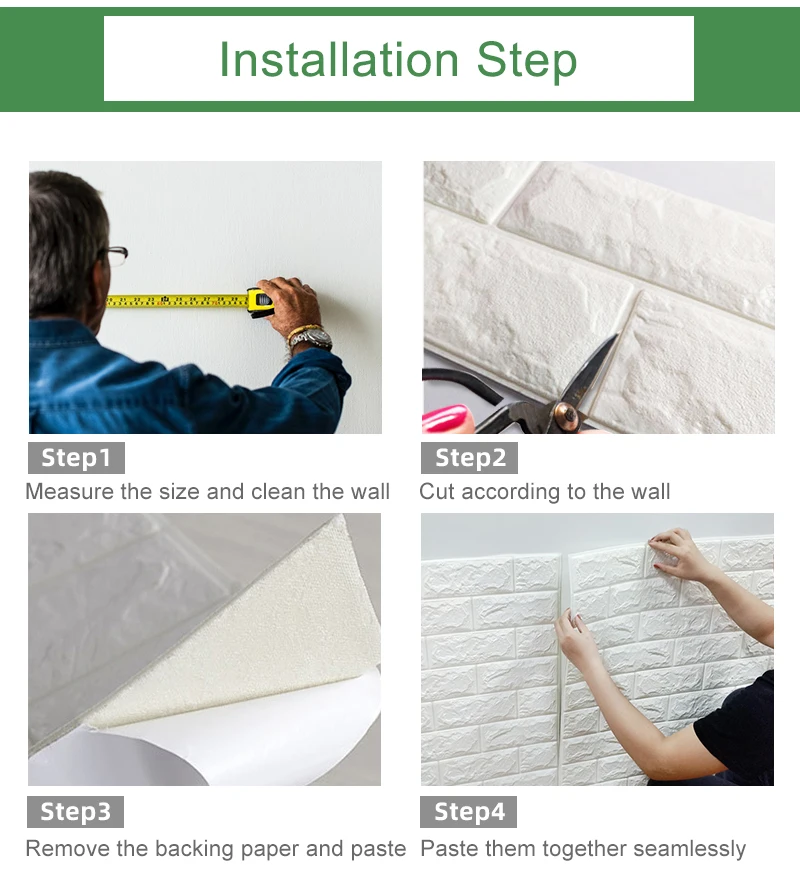 Installation Step

Step1
Measure the size and clean the wall

Step2
Cut according to the wall

Step3
Remove the backing paper and paste

Step4
Paste them together seamlessly