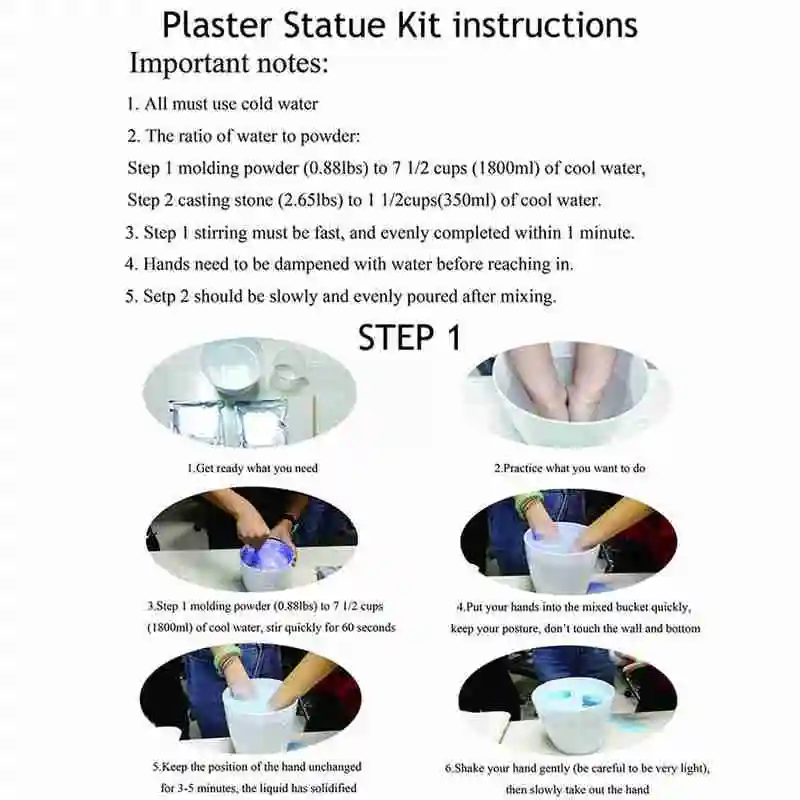 Plaster Statue Kit instructions

Important notes:

1. All must use cold water

2. The ratio of water to powder:

Step 1 molding powder (0.88lbs) to 7 1/2 cups (1800ml) of cool water,

Step 2 casting stone (2.65lbs) to 1 1/2cups(350ml) of cool water.

3. Step 1 stirring must be fast, and evenly completed within 1 minute.

4. Hands need to be dampened with water before reaching in.

5. Setp 2 should be slowly and evenly poured after mixing.

STEP 1

1.Get ready what you need

2.Practice what you want to do

3.Step 1 molding powder (0.88lbs) to 7 1/2 cups (1800ml) of cool water, stir quickly for 60 seconds

4.Put your hands into the mixed bucket quickly, keep your posture, don't touch the wall and bottom

5.Keep the position of the hand unchanged for 3-5 minutes, the liquid has solidified

6.Shake your hand gently (be careful to be very light), then slowly take out the hand