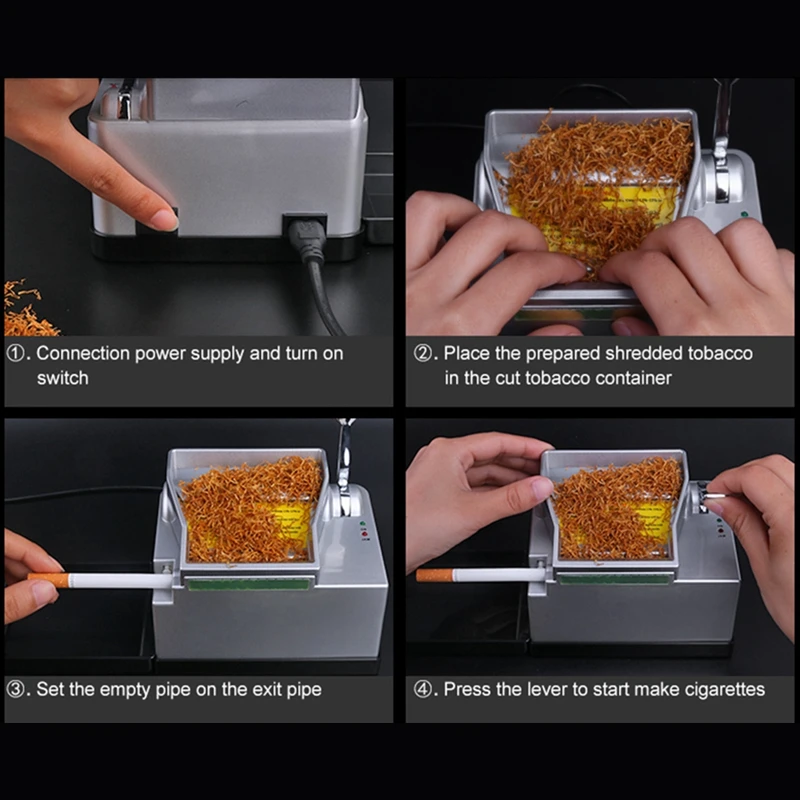 ①. Connection power supply and turn on switch

②. Place the prepared shredded tobacco in the cut tobacco container

③. Set the empty pipe on the exit pipe

④. Press the lever to start make cigarettes