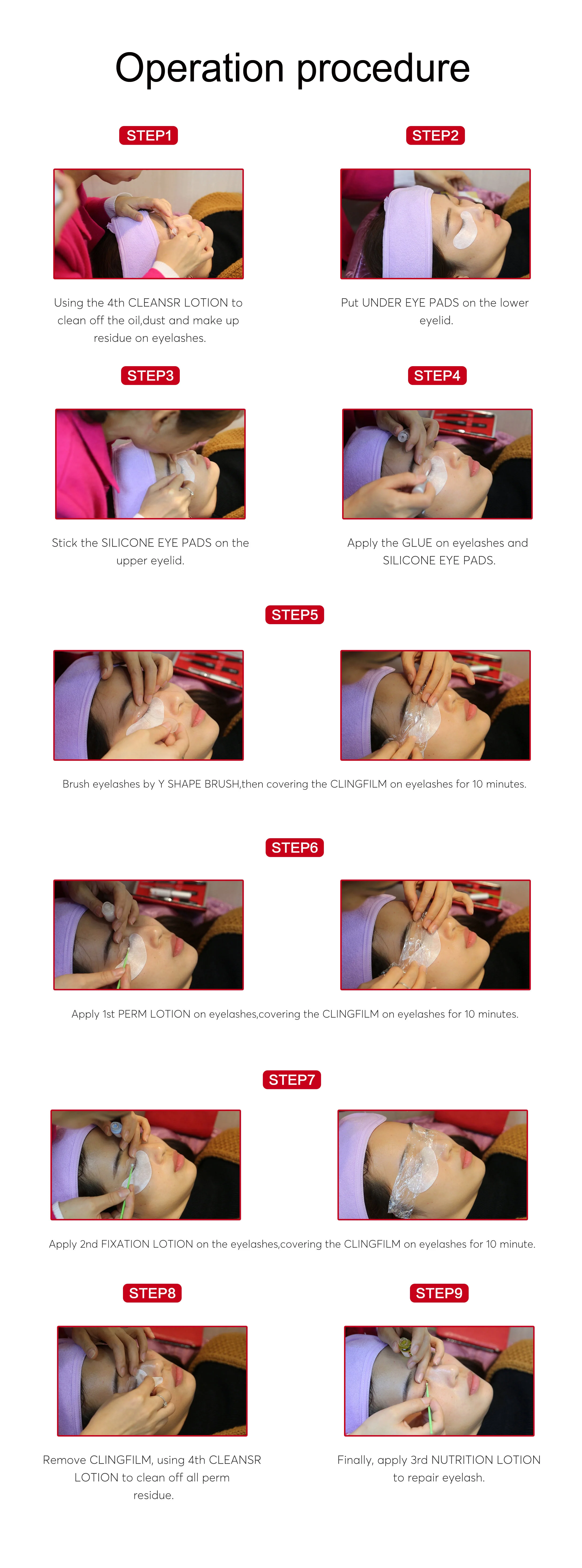 Operation procedure

STEP1

Using the 4th CLEANSR LOTION to clean off the oil,dust and make up residue on eyelashes.

STEP2

Put UNDER EYE PADS on the lower eyelid.

STEP3

Stick the SILICONE EYE PADS on the upper eyelid.

STEP4

Apply the GLUE on eyelashes and SILICONE EYE PADS.

STEP5

Brush eyelashes by Y SHAPE BRUSH,then covering the CLINGFILM on eyelashes for 10 minutes.

STEP6

Apply 1st PERM LOTION on eyelashes,covering the CLINGFILM on eyelashes for 10 minutes.

STEP7

Apply 2nd FIXATION LOTION on the eyelashes,covering the CLINGFILM on eyelashes for 10 minute.

STEP8

Remove CLINGFILM, using 4th CLEANSR LOTION to clean off all perm residue.

STEP9

Finally, apply 3rd NUTRITION LOTION to repair eyelash.