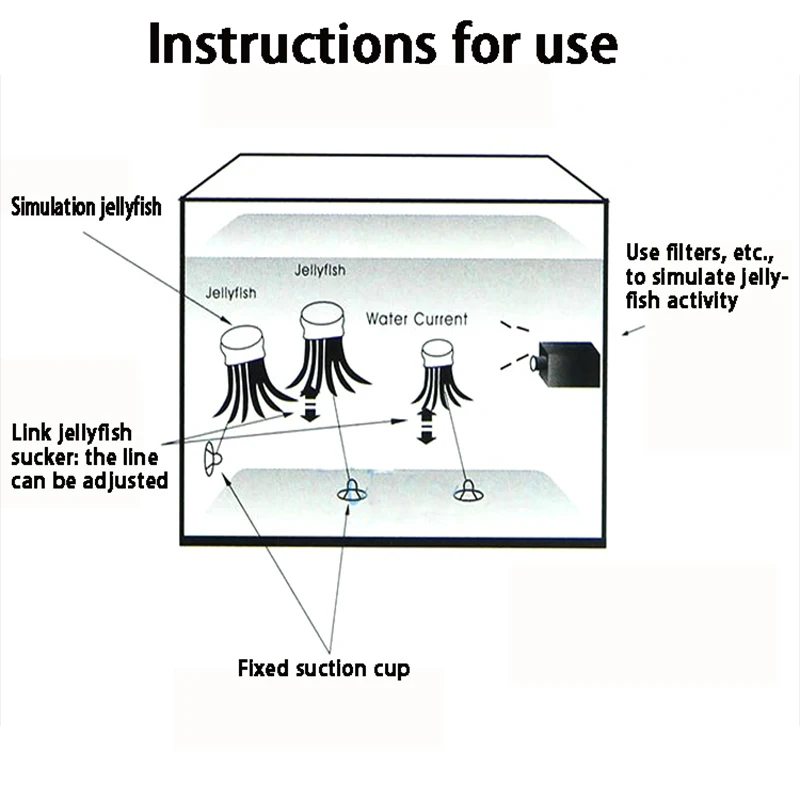 Instructions for use

Simulation jellyfish

Jellyfish

Jellyfish

Water Current

Use filters, etc., to simulate jellyfish activity

Link jellyfish sucker: the line can be adjusted

Fixed suction cup