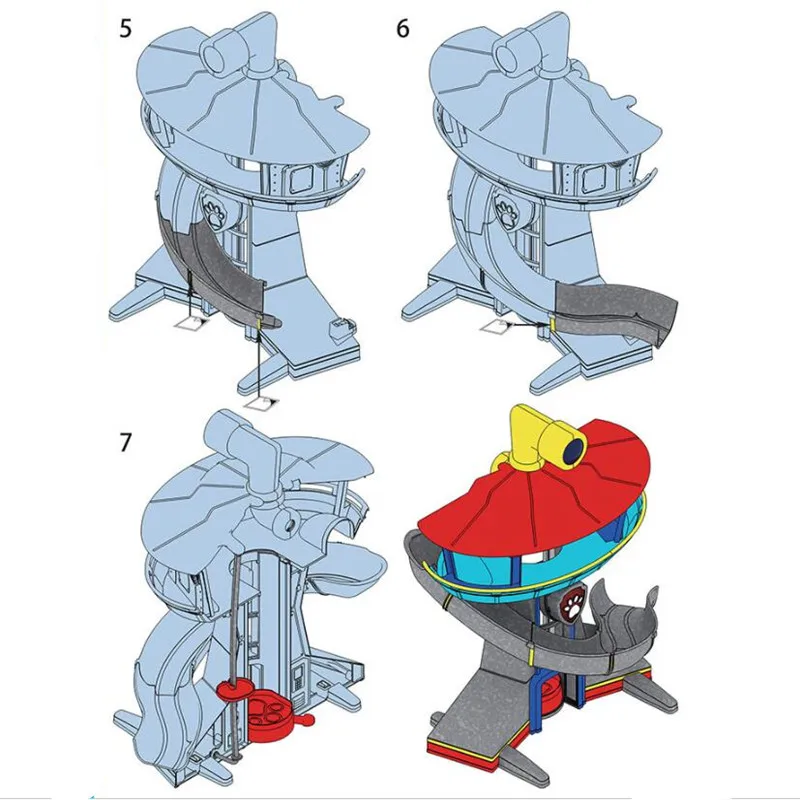 5

6

7