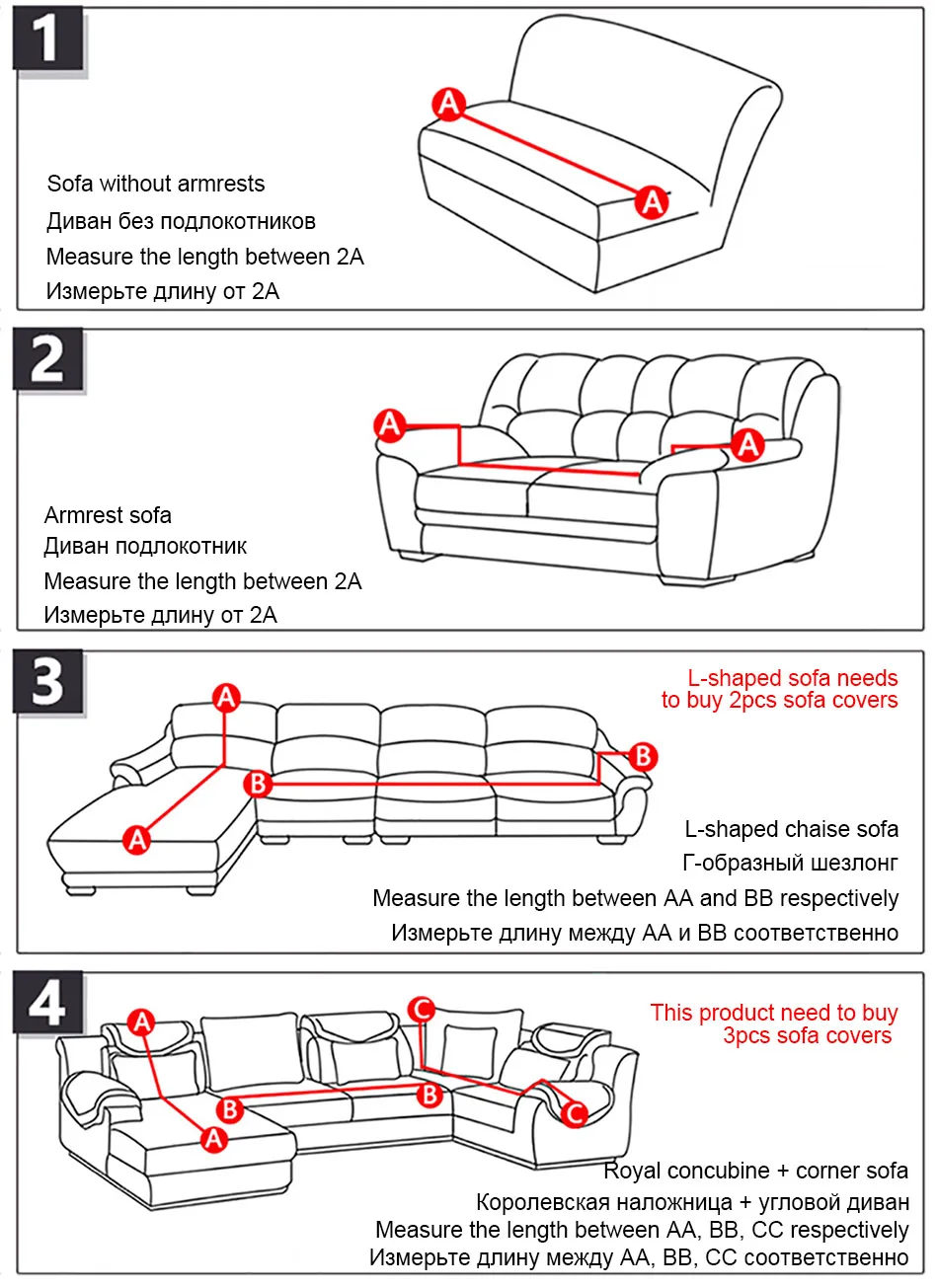 1

A

A

Sofa without armrests
Диван без подлокотников
Measure the length between 2A
Измерьте длину от 2A

2

A

A

Armrest sofa
Диван подлокотник
Measure the length between 2A
Измерьте длину от 2A

3

L-shaped sofa needs to buy 2pcs sofa covers

A

B

B

A

L-shaped chaise sofa
Г-образный шезлонг
Measure the length between AA and BB respectively
Измерьте длину между AA и BB соответственно

4

This product need to buy 3pcs sofa covers

A

C

B

B

A

C

Royal concubine + corner sofa
Королевская наложница + угловой диван
Measure the length between AA, BB, CC respectively
Измерьте длину между AA, BB, CC соответственно