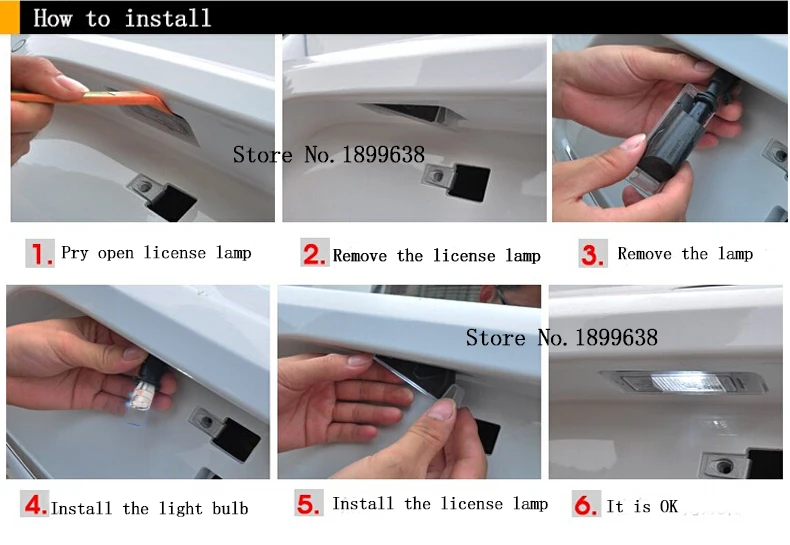 How to install

Store No. 1899638

1. Pry open license lamp

2. Remove the license lamp

3. Remove the lamp

Store No. 1899638

4. Install the light bulb

5. Install the license lamp

6. It is OK