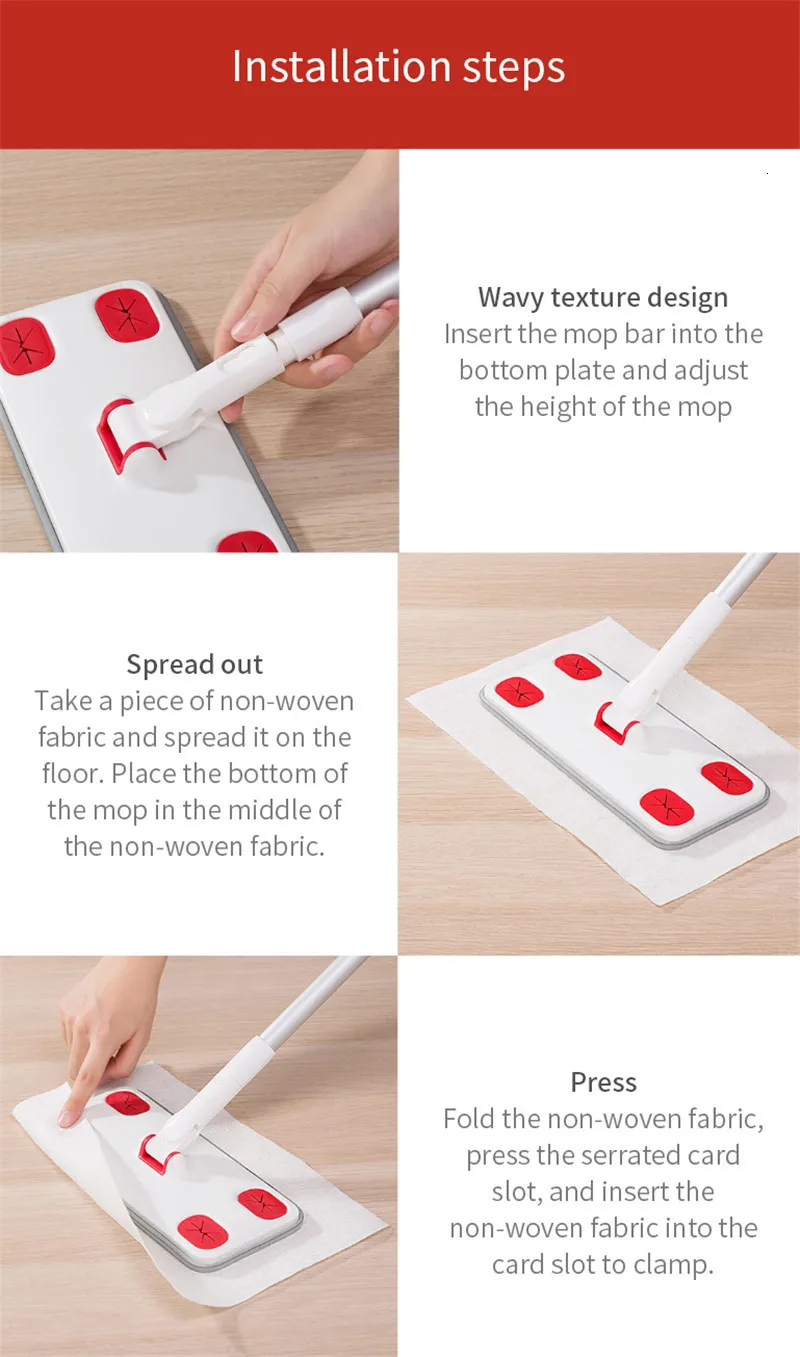 Installation steps

Wavy texture design
Insert the mop bar into the bottom plate and adjust the height of the mop

Spread out
Take a piece of non-woven fabric and spread it on the floor. Place the bottom of the mop in the middle of the non-woven fabric.

Press
Fold the non-woven fabric, press the serrated card slot, and insert the non-woven fabric into the card slot to clamp.