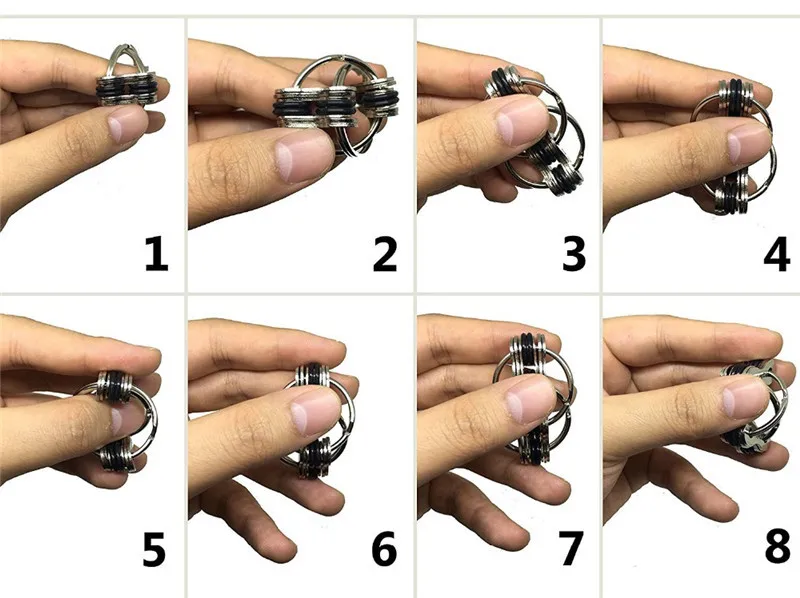 1
2
3
4
5
6
7
8