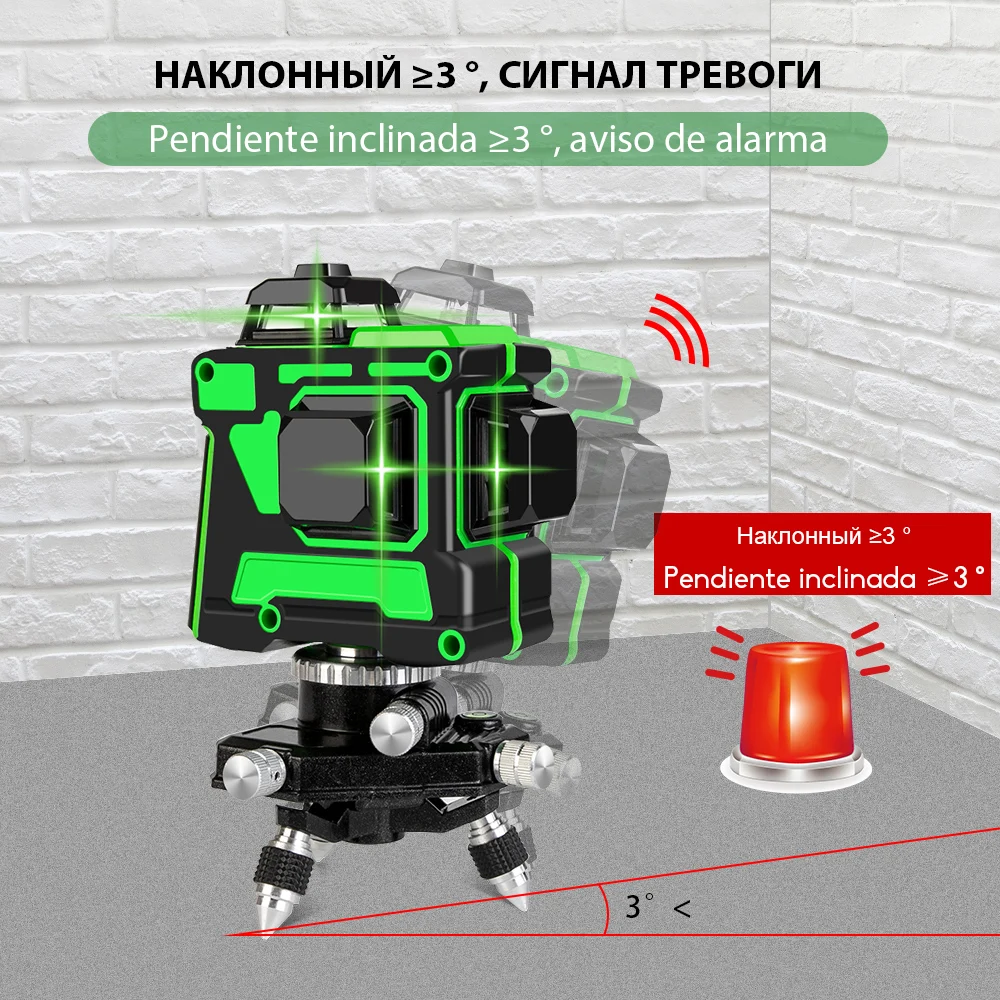 НАКЛОННЫЙ ≥3 °, СИГНАЛ ТРЕВОГИ
Pendiente inclinada ≥3 °, aviso de alarma

Наклонный ≥3 °
Pendiente inclinada ⩾3 °

3° <