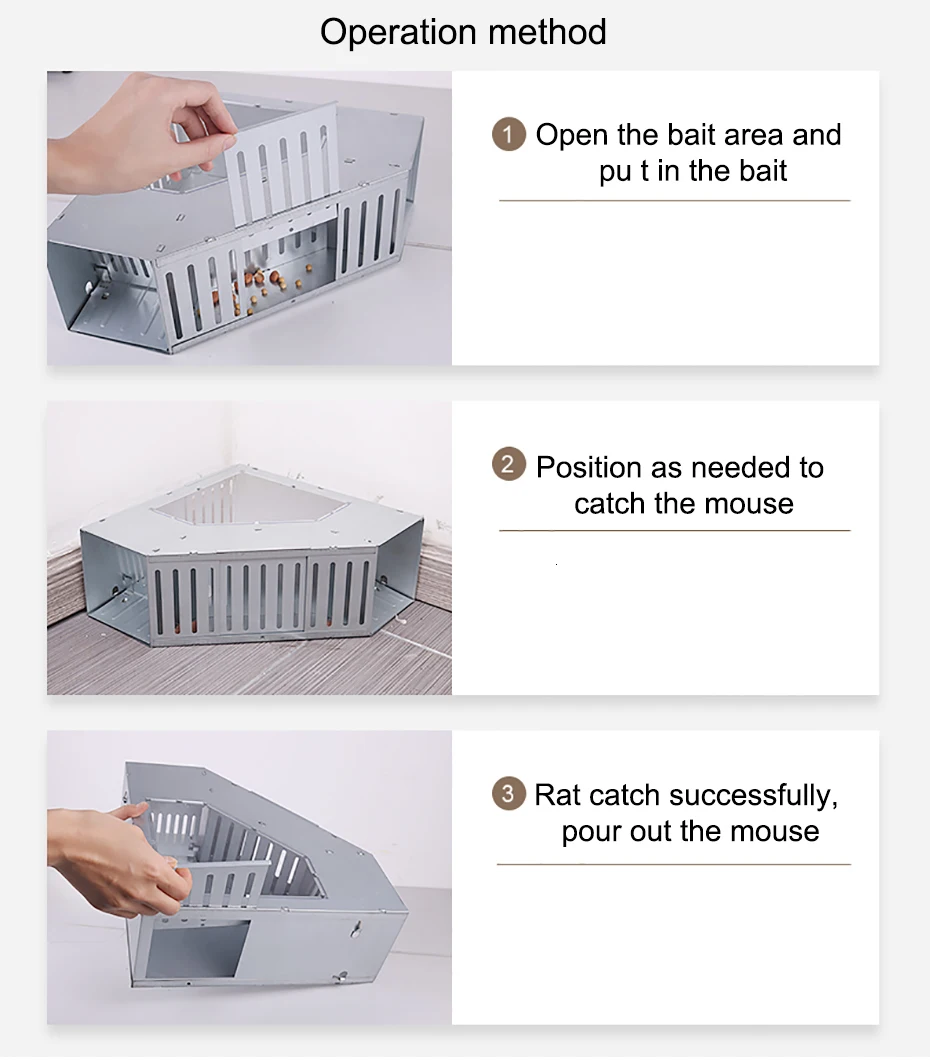 Operation method

1 Open the bait area and pu t in the bait

2 Position as needed to catch the mouse

3 Rat catch successfully, pour out the mouse