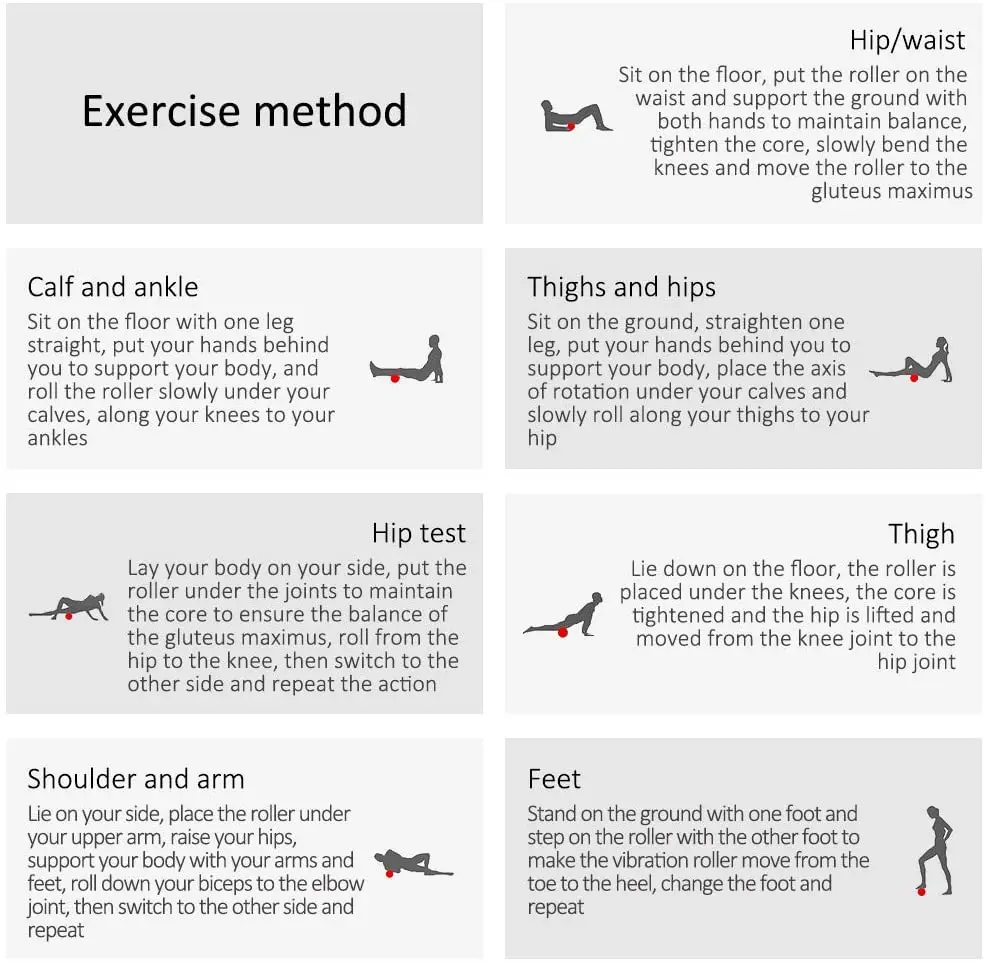 Exercise method

Hip/waist
Sit on the floor, put the roller on the waist and support the ground with both hands to maintain balance, tighten the core, slowly bend the knees and move the roller to the gluteus maximus

Calf and ankle
Sit on the floor with one leg straight, put your hands behind you to support your body, and roll the roller slowly under your calves, along your knees to your ankles

Thighs and hips
Sit on the ground, straighten one leg, put your hands behind you to support your body, place the axis of rotation under your calves and slowly roll along your thighs to your hip

Hip test
Lay your body on your side, put the roller under the joints to maintain the core to ensure the balance of the gluteus maximus, roll from the hip to the knee, then switch to the other side and repeat the action

Thigh
Lie down on the floor, the roller is placed under the knees, the core is tightened and the hip is lifted and moved from the knee joint to the hip joint

Shoulder and arm
Lie on your side, place the roller under your upper arm, raise your hips, support your body with your arms and feet, roll down your biceps to the elbow joint, then switch to the other side and repeat

Feet
Stand on the ground with one foot and step on the roller with the other foot to make the vibration roller move from the toe to the heel, change the foot and repeat