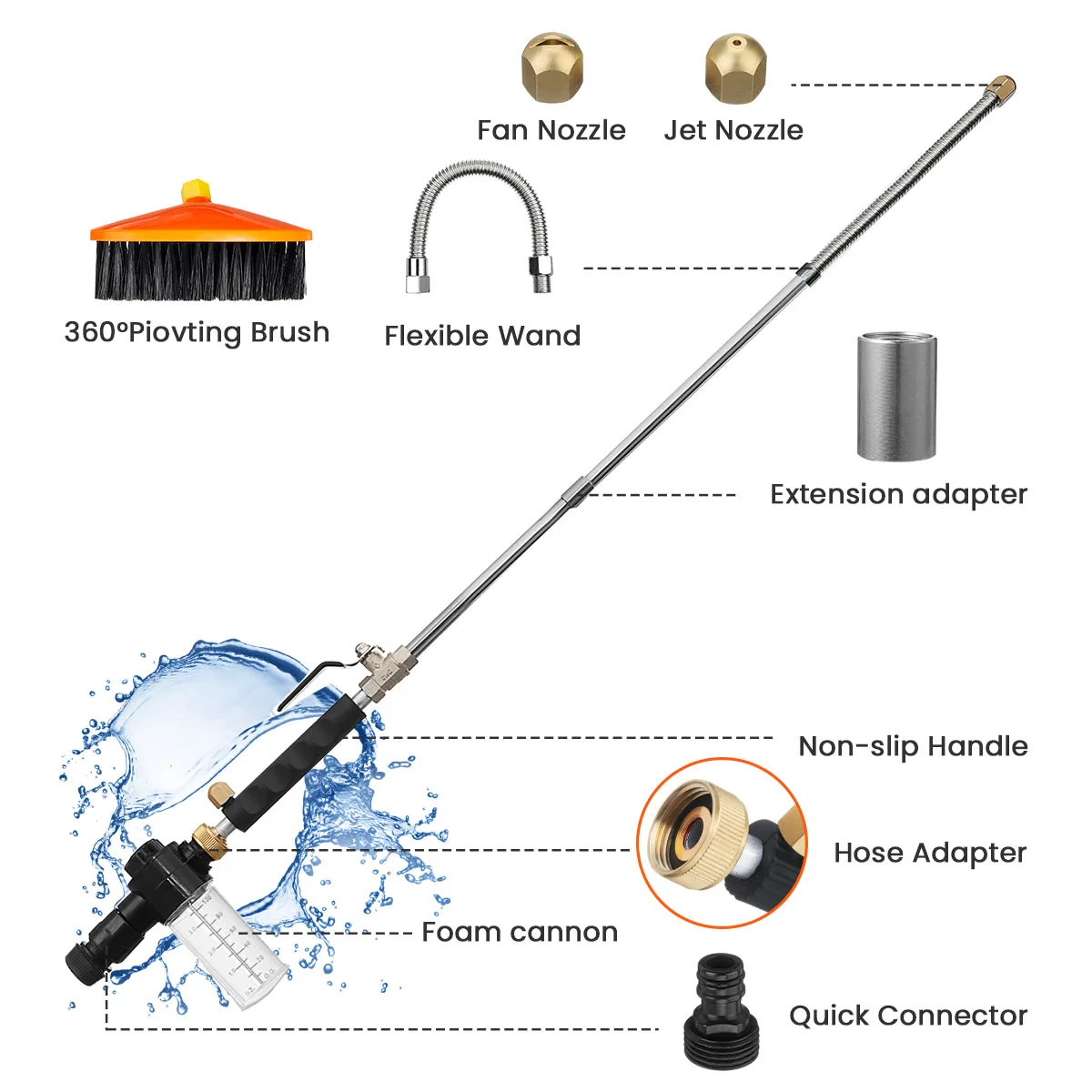 Fan Nozzle
Jet Nozzle

360°Piovting Brush
Flexible Wand

Extension adapter

Non-slip Handle

Hose Adapter

Foam cannon

Quick Connector