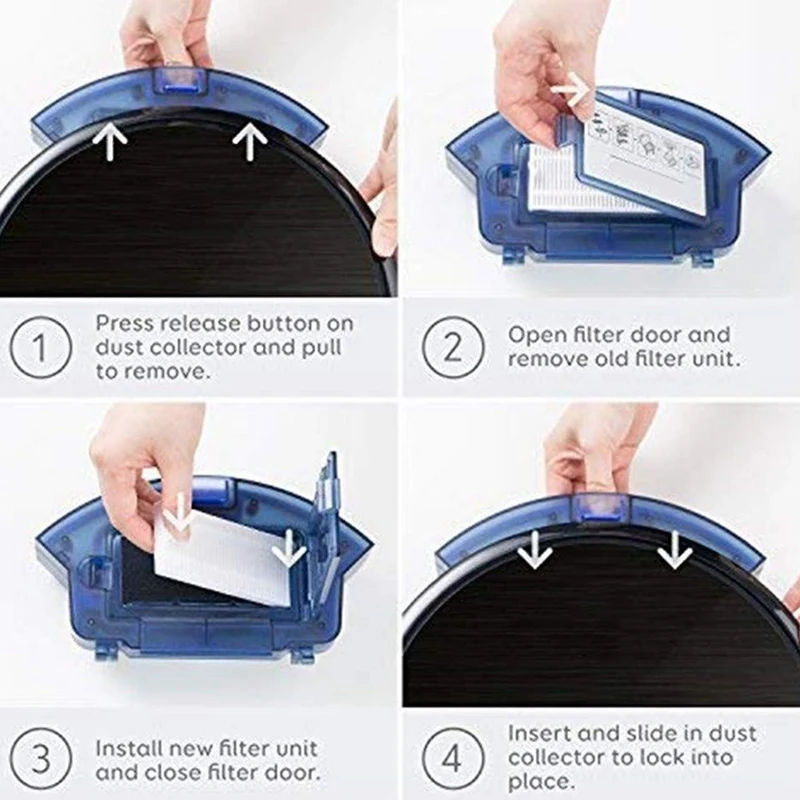 1
Press release button on dust collector and pull to remove.

2
Open filter door and remove old filter unit.

3
Install new filter unit and close filter door.

4
Insert and slide in dust collector to lock into place.