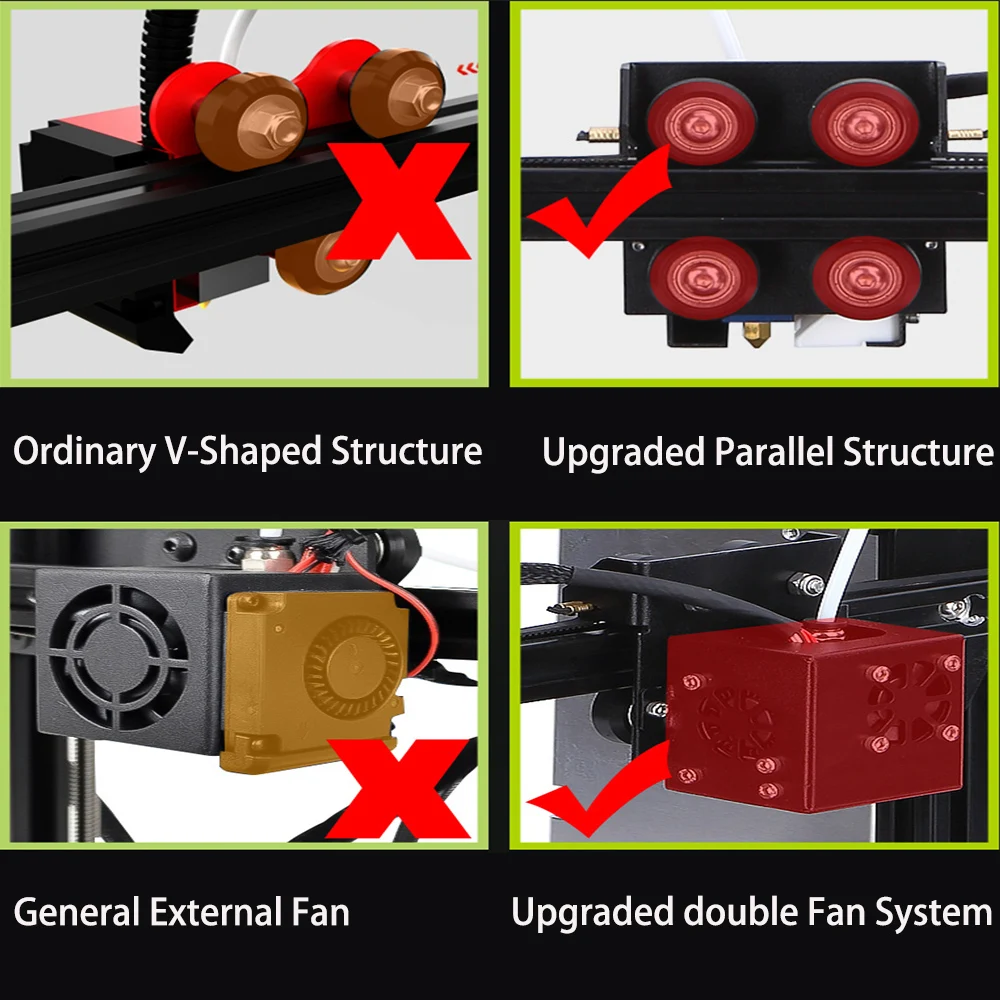 Ordinary V-Shaped Structure

Upgraded Parallel Structure

General External Fan

Upgraded double Fan System