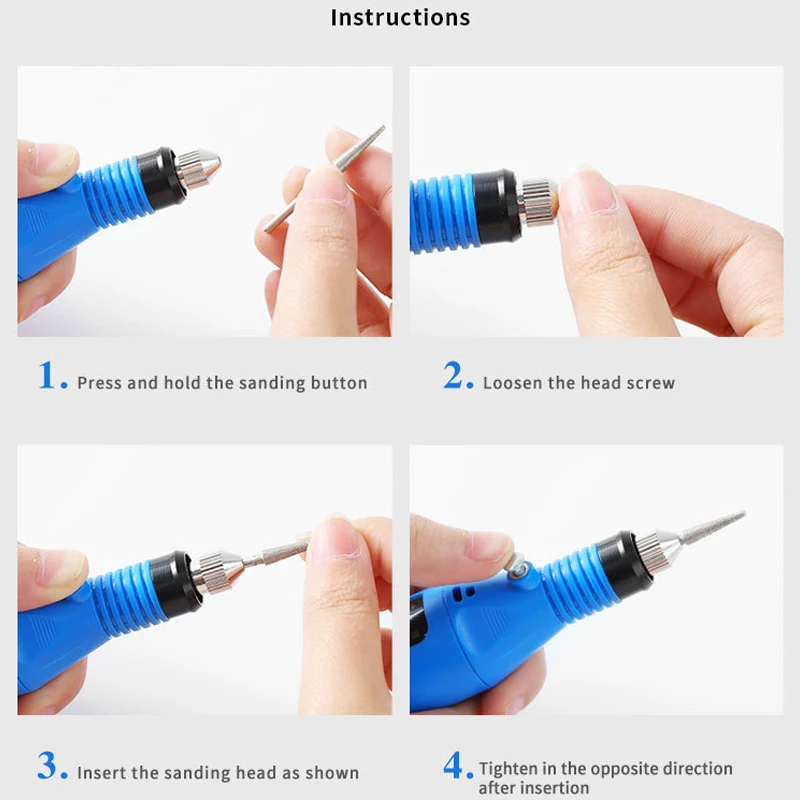 Instructions

1. Press and hold the sanding button

2. Loosen the head screw

3. Insert the sanding head as shown

4. Tighten in the opposite direction after insertion