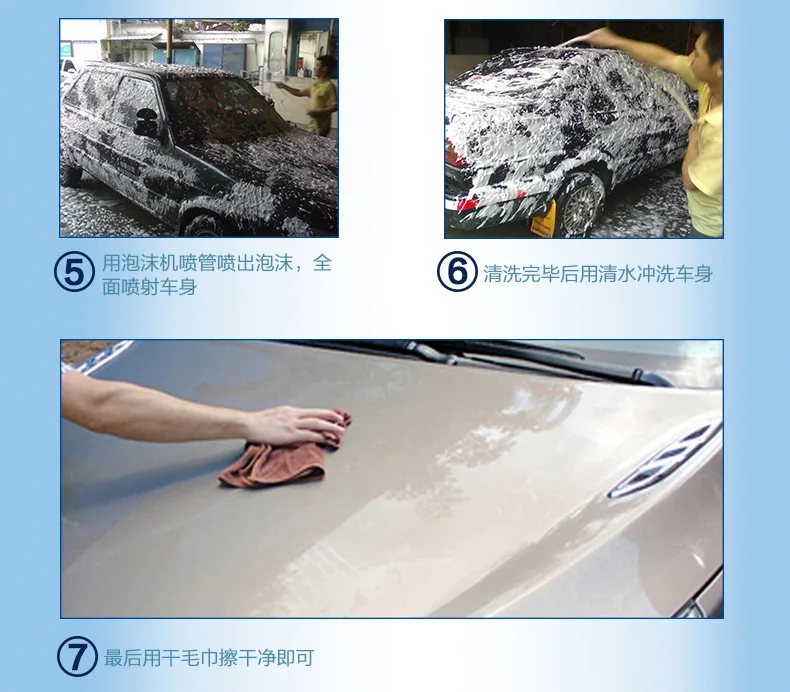 ⑤ 用泡沫机喷管喷出泡沫，全面喷射车身

⑥ 清洗完毕后用清水冲洗车身

⑦ 最后用干毛巾擦干净即可