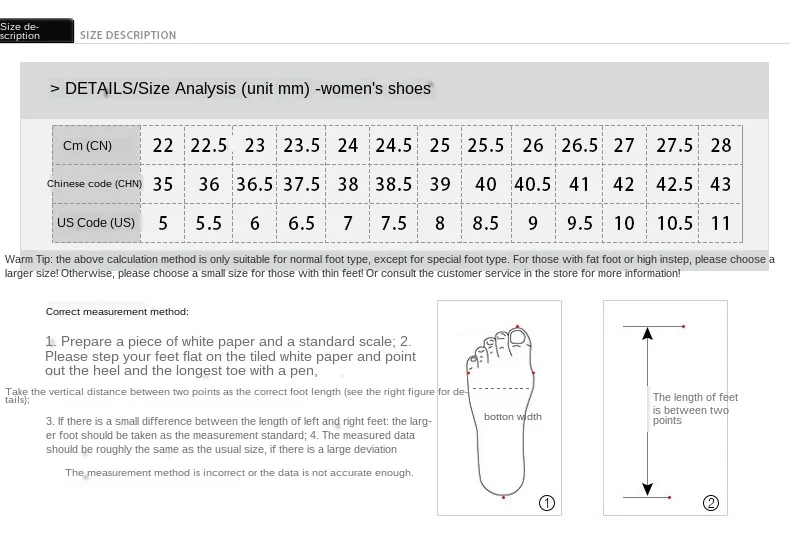 Size description SIZE DESCRIPTION

> DETAILS/Size Analysis (unit mm) -women's shoes

| Cm (CN) | 22 | 22.5 | 23 | 23.5 | 24 | 24.5 | 25 | 25.5 | 26 | 26.5 | 27 | 27.5 | 28 |
|---|---|---|---|---|---|---|---|---|---|---|---|---|---|
| Chinese code (CHN) | 35 | 36 | 36.5 | 37.5 | 38 | 38.5 | 39 | 40 | 40.5 | 41 | 42 | 42.5 | 43 |
| US Code (US) | 5 | 5.5 | 6 | 6.5 | 7 | 7.5 | 8 | 8.5 | 9 | 9.5 | 10 | 10.5 | 11 |

Warm Tip: the above calculation method is only suitable for normal foot type, except for special foot type. For those with fat foot or high instep, please choose a larger size! Otherwise, please choose a small size for those with thin feet! Or consult the customer service in the store for more information!

Correct measurement method:

1. Prepare a piece of white paper and a standard scale; 2. Please step your feet flat on the tiled white paper and point out the heel and the longest toe with a pen,

Take the vertical distance between two points as the correct foot length (see the right figure for details);

3. If there is a small difference between the length of left and right feet: the larger foot should be taken as the measurement standard; 4. The measured data should be roughly the same as the usual size, if there is a large deviation

The measurement method is incorrect or the data is not accurate enough.

botton width

①

The length of feet is between two points

②