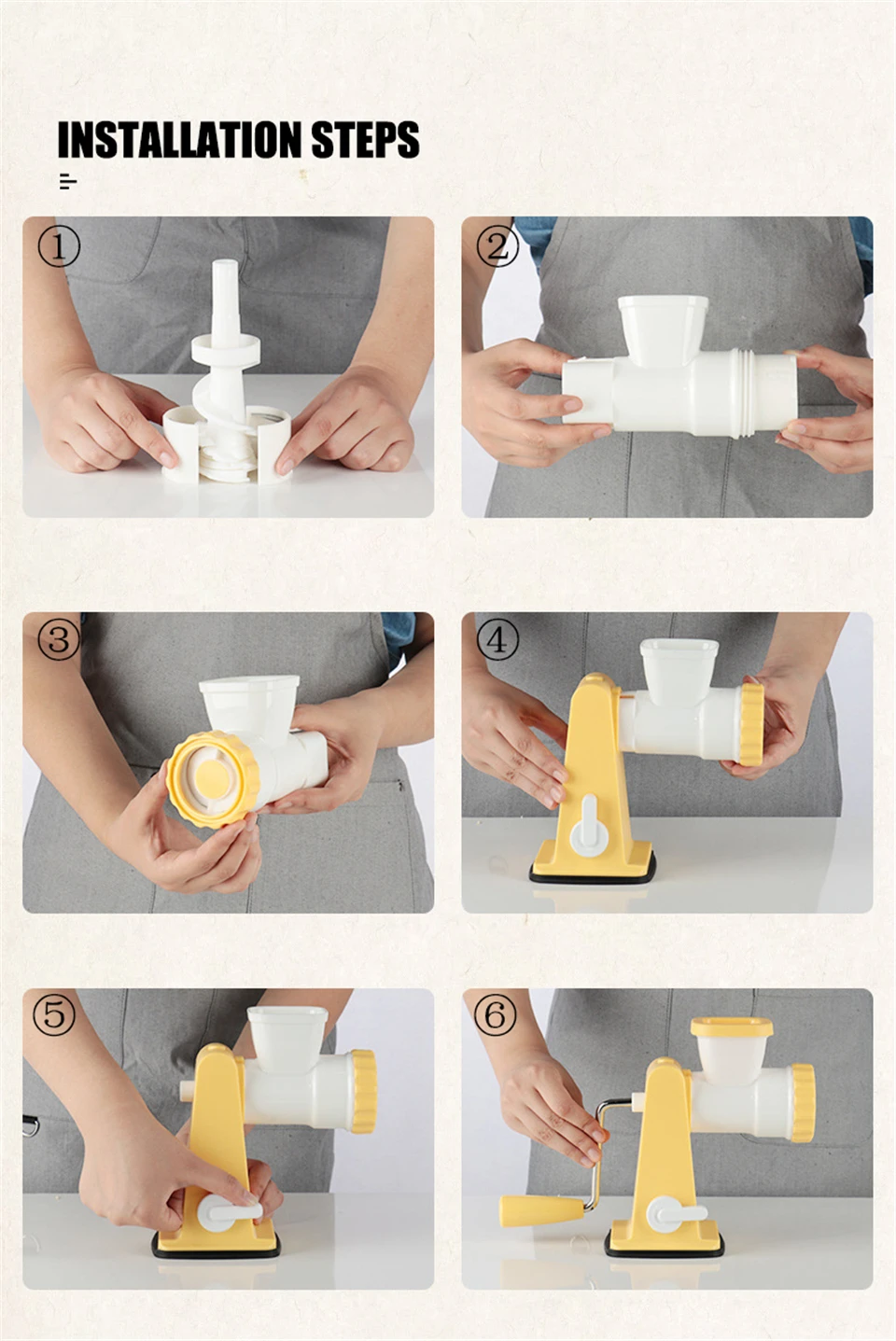 INSTALLATION STEPS

①

②

③

④

⑤

⑥