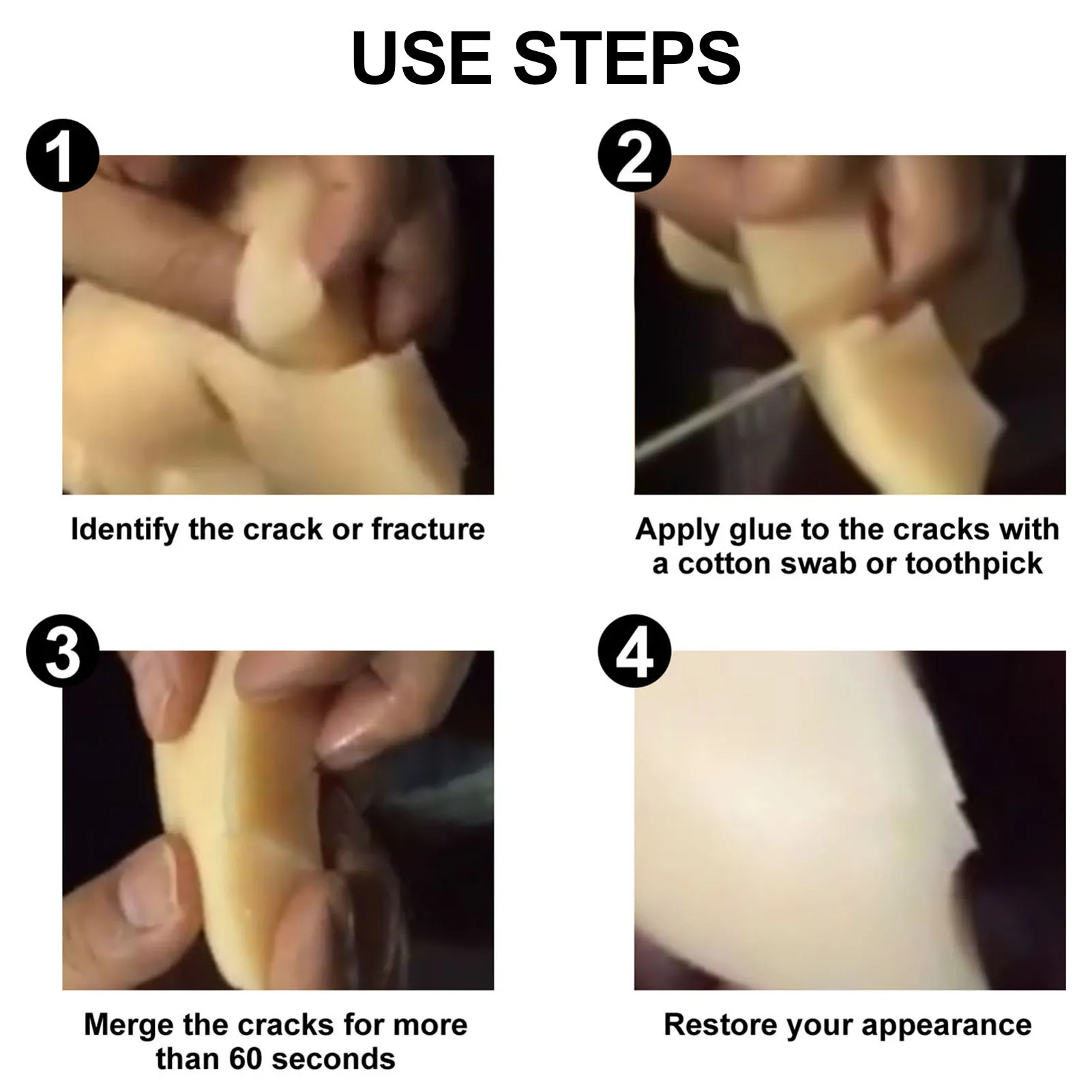 USE STEPS

1

Identify the crack or fracture

2

Apply glue to the cracks with a cotton swab or toothpick

3

Merge the cracks for more than 60 seconds

4

Restore your appearance