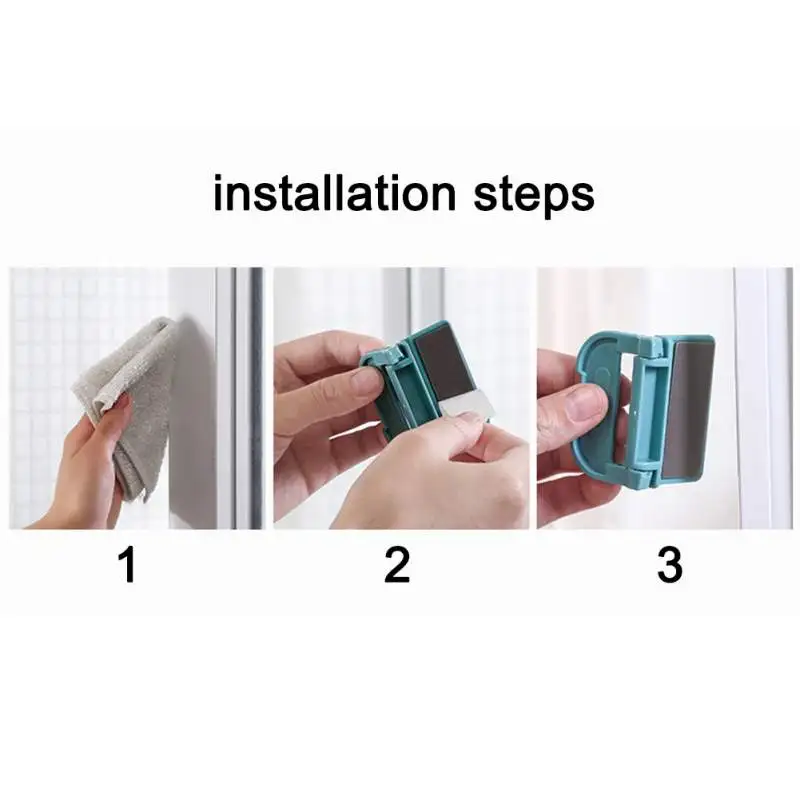 installation steps

1

2

3