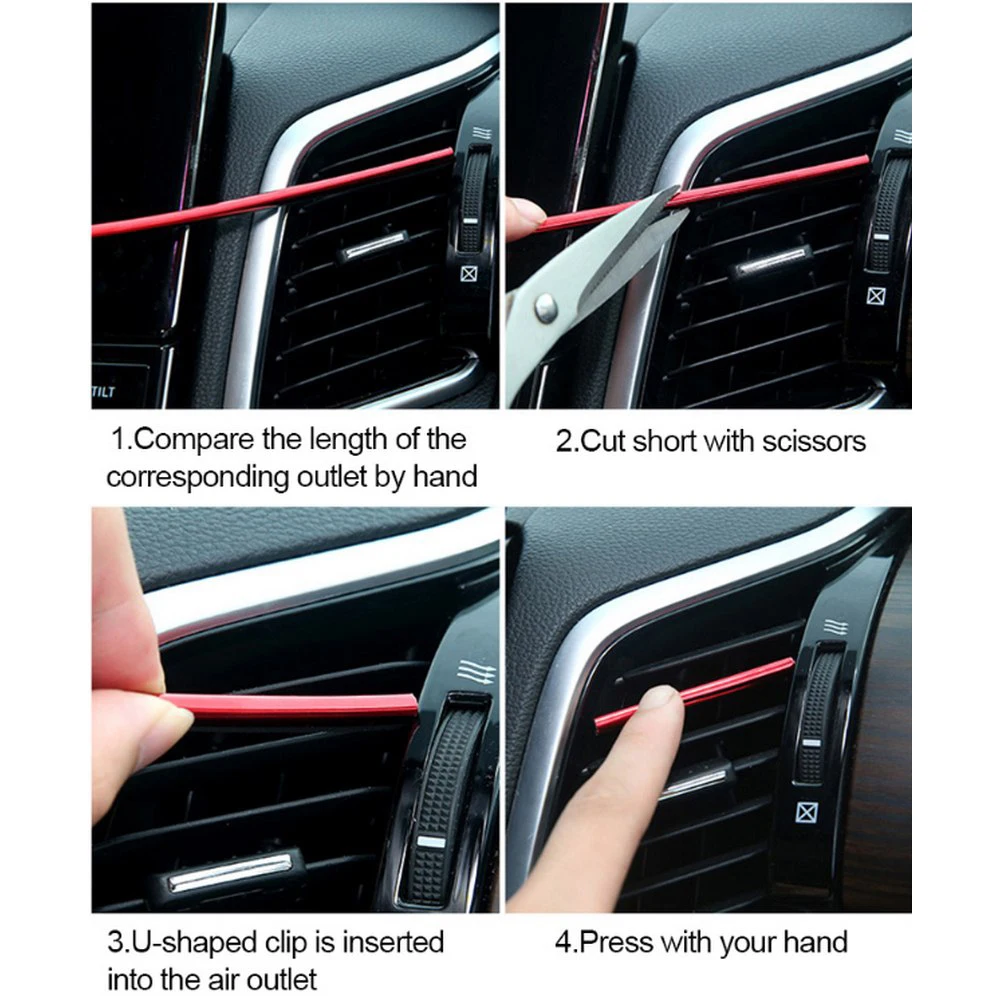 TILT

1.Compare the length of the corresponding outlet by hand

2.Cut short with scissors

3.U-shaped clip is inserted into the air outlet

4.Press with your hand