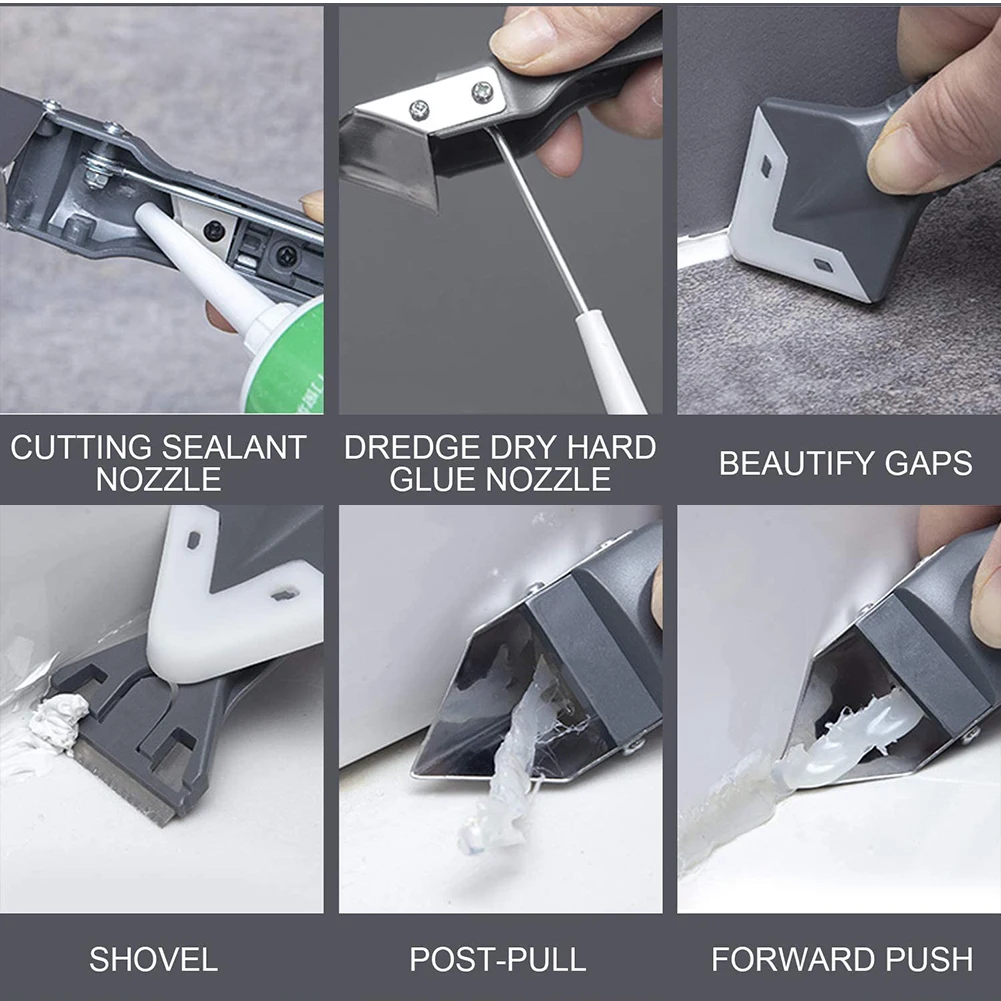 CUTTING SEALANT NOZZLE

DREDGE DRY HARD GLUE NOZZLE

BEAUTIFY GAPS

SHOVEL

POST-PULL

FORWARD PUSH